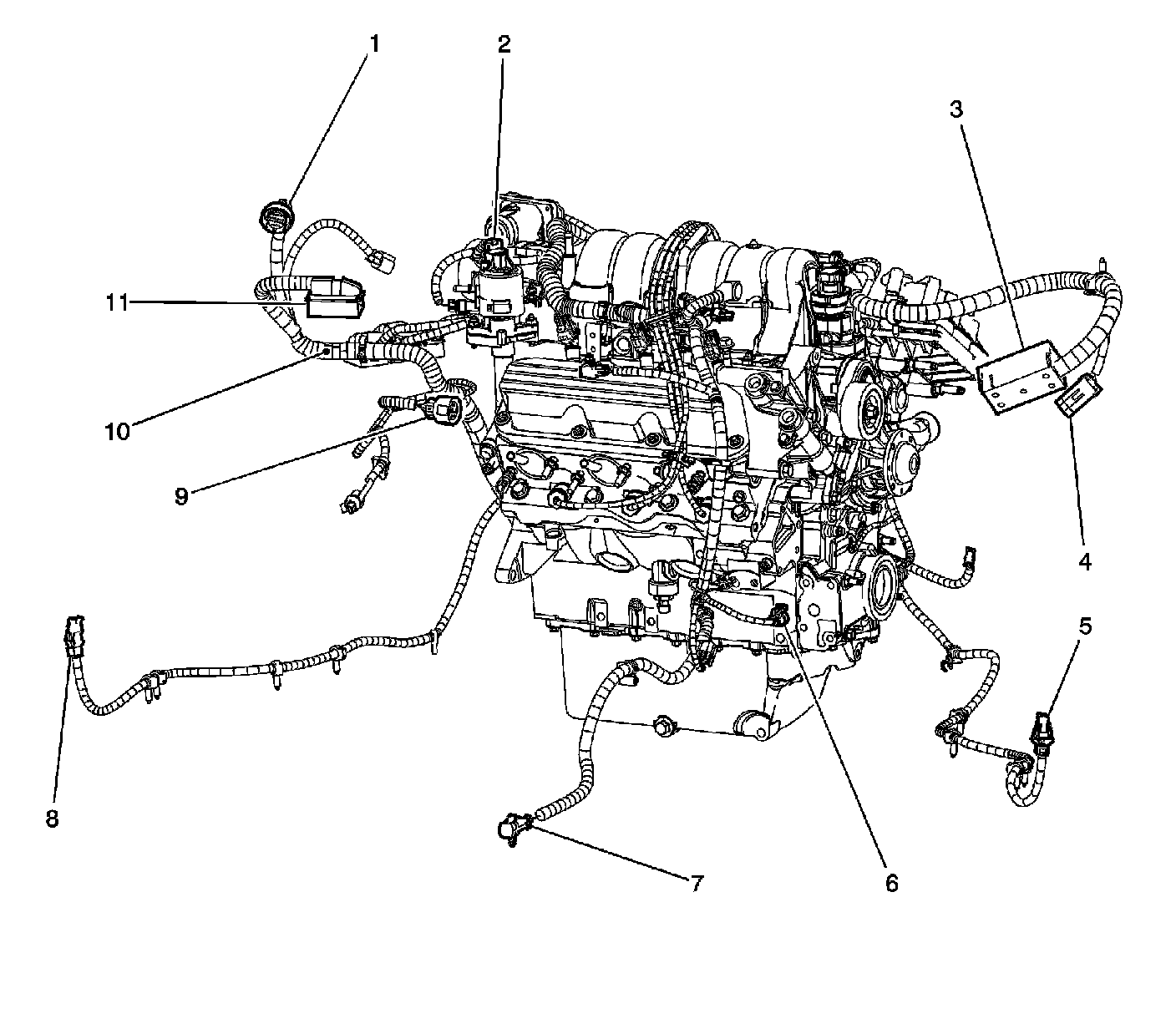 1
2
3
11
10
9
4
5
8
7
6