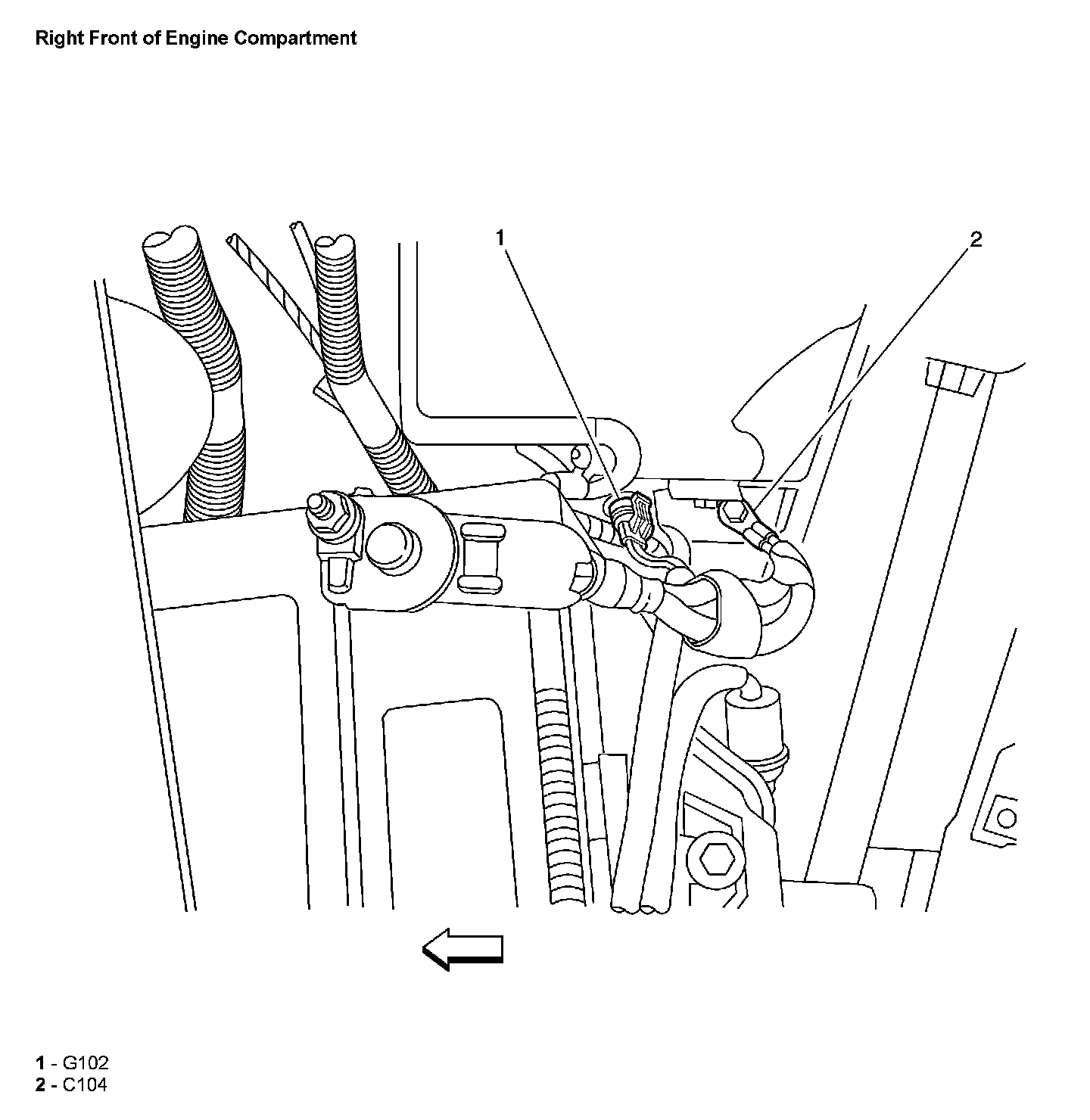 Right Front of Engine Compartment

1

2

1 - G102
2 - C104