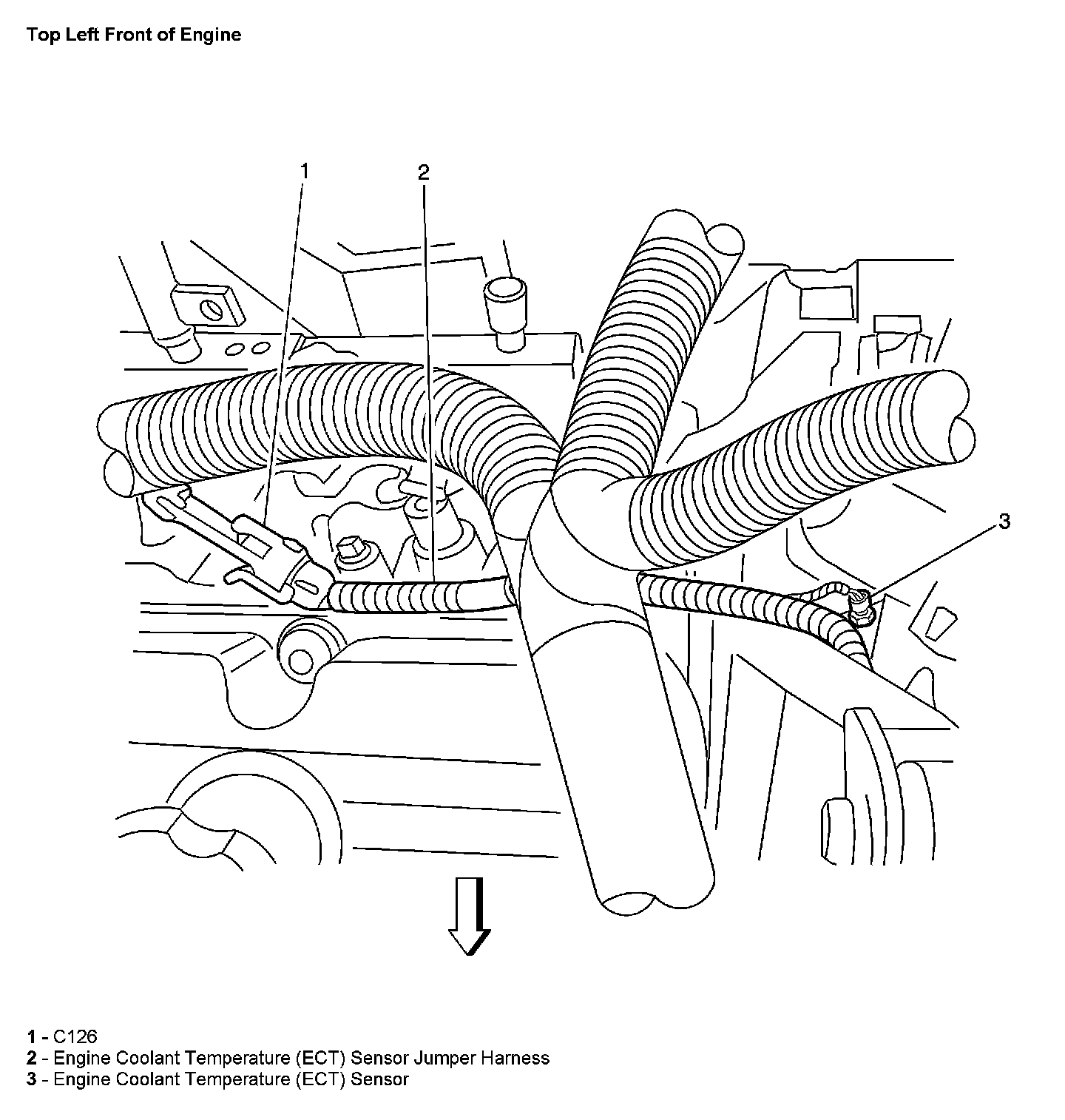 Top Left Front of Engine

1

2

3

1 - C126
2 - Engine Coolant Temperature (ECT) Sensor Jumper Harness
3 - Engine Coolant Temperature (ECT) Sensor