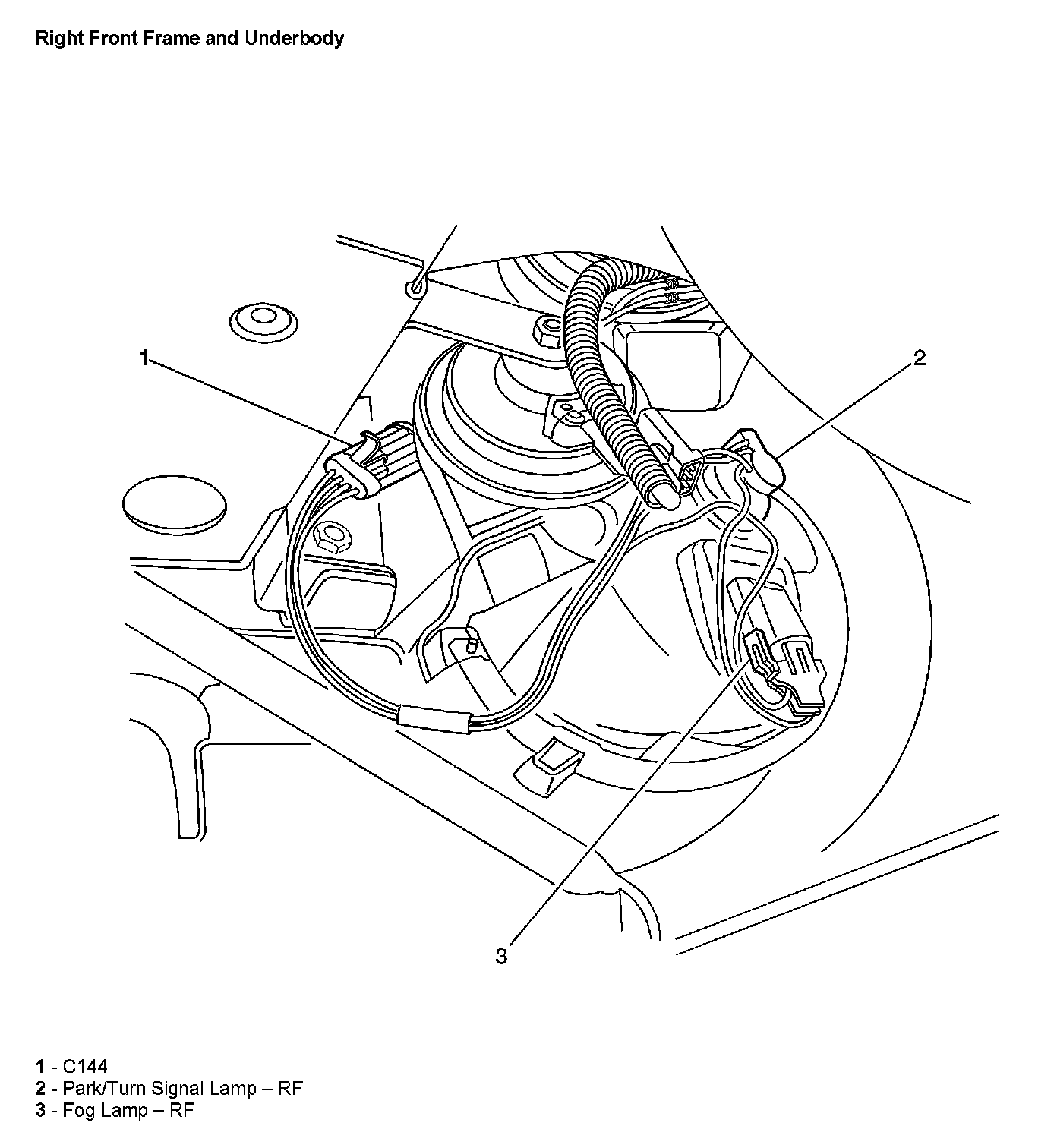 Right Front Frame and Underbody

1

2

3

1 - C144
2 - Park/Turn Signal Lamp – RF
3 - Fog Lamp – RF