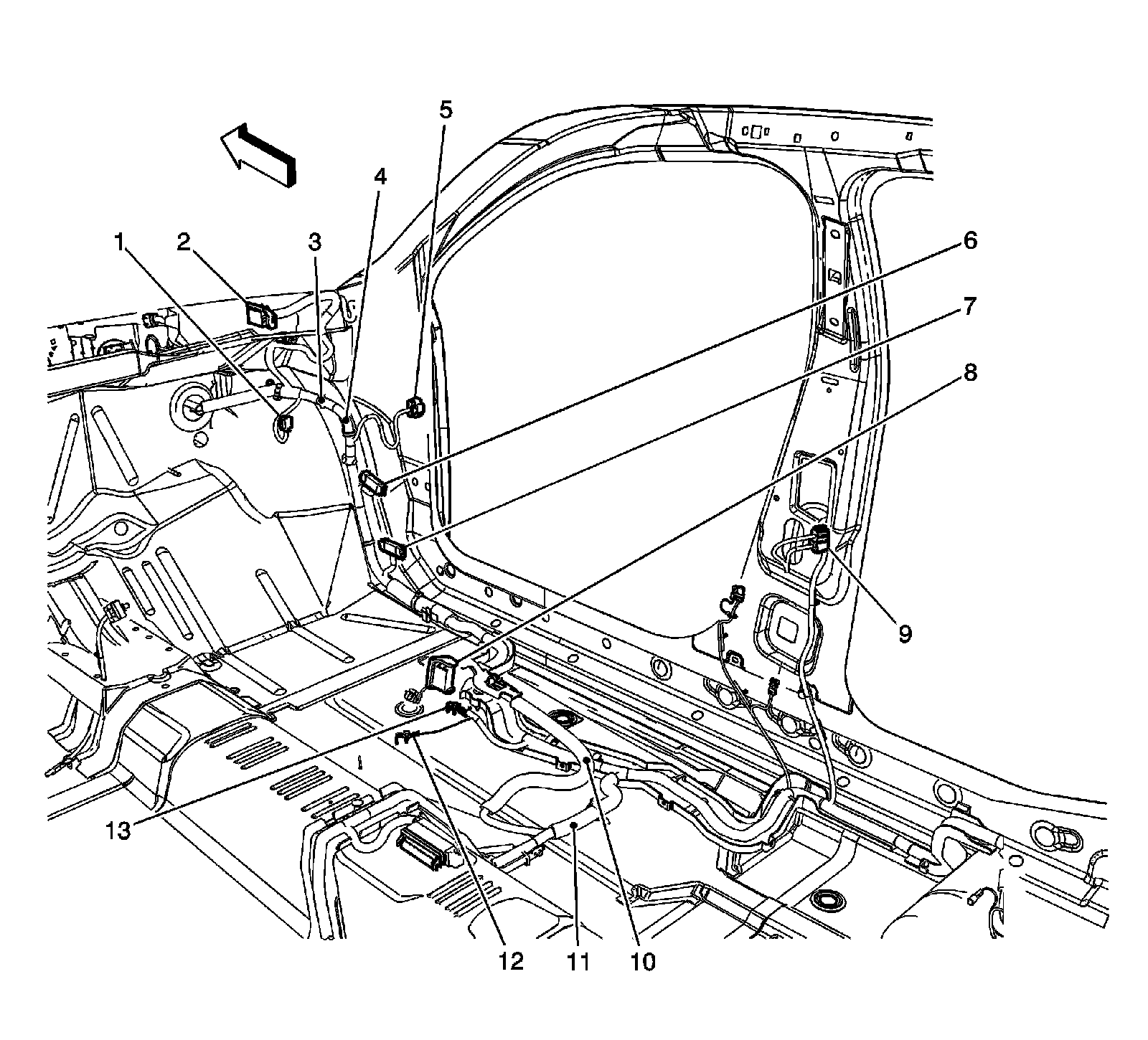 5
4
1
2
3
6
7
8
9
13
12
11
10