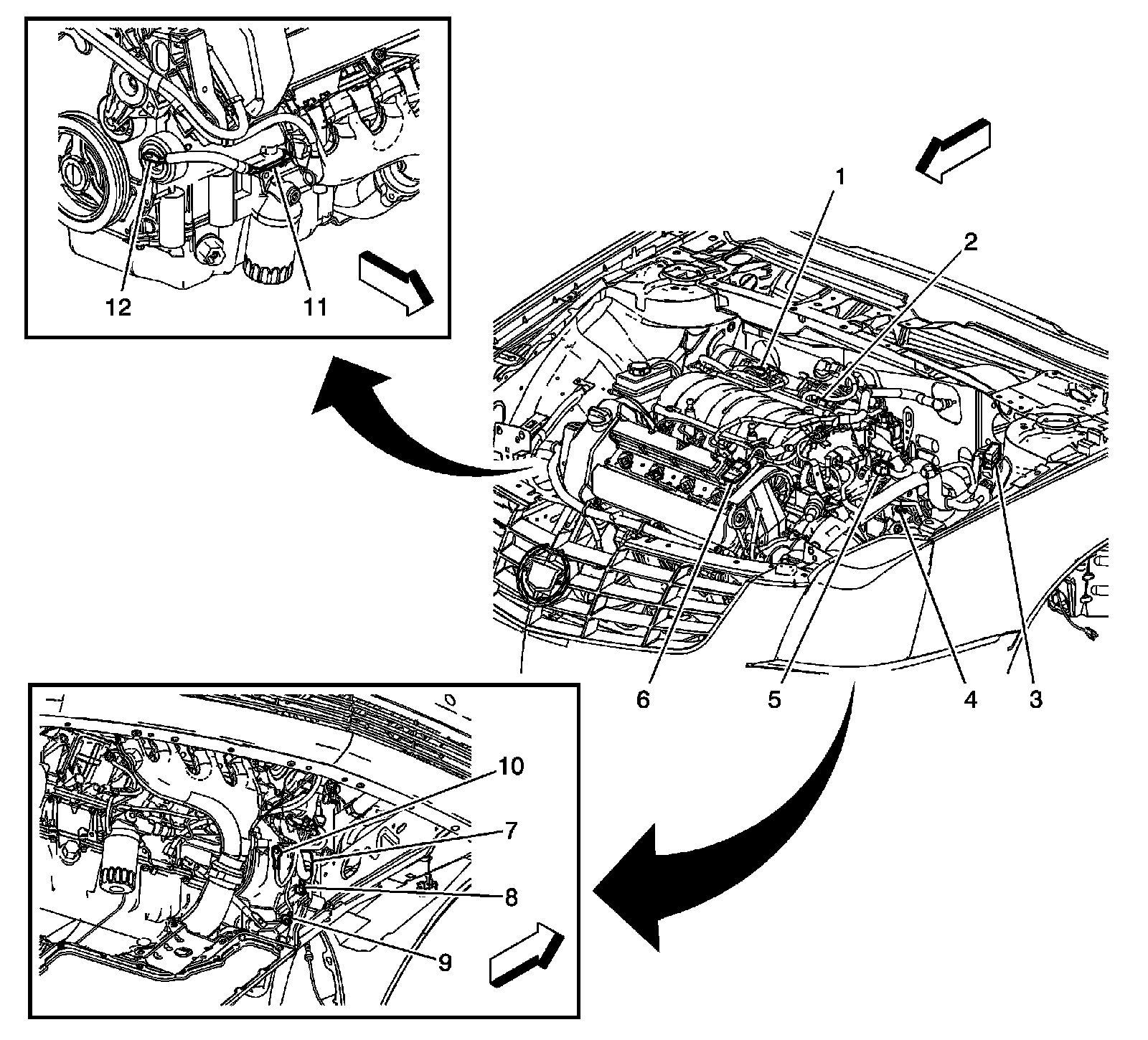 12
11
1
2
6
5
4
3
10
7
8
9