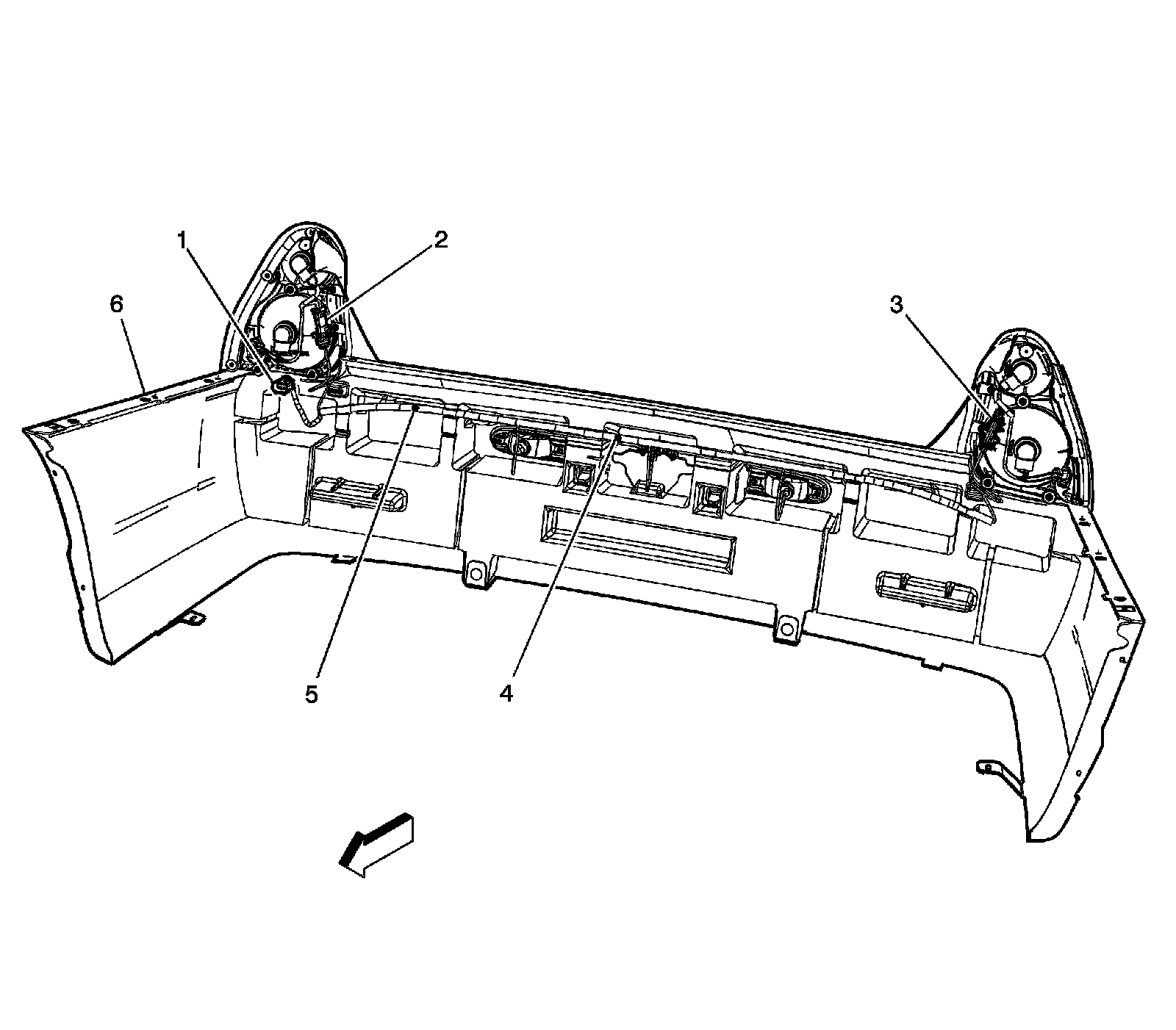 1
2
6
3
5
4