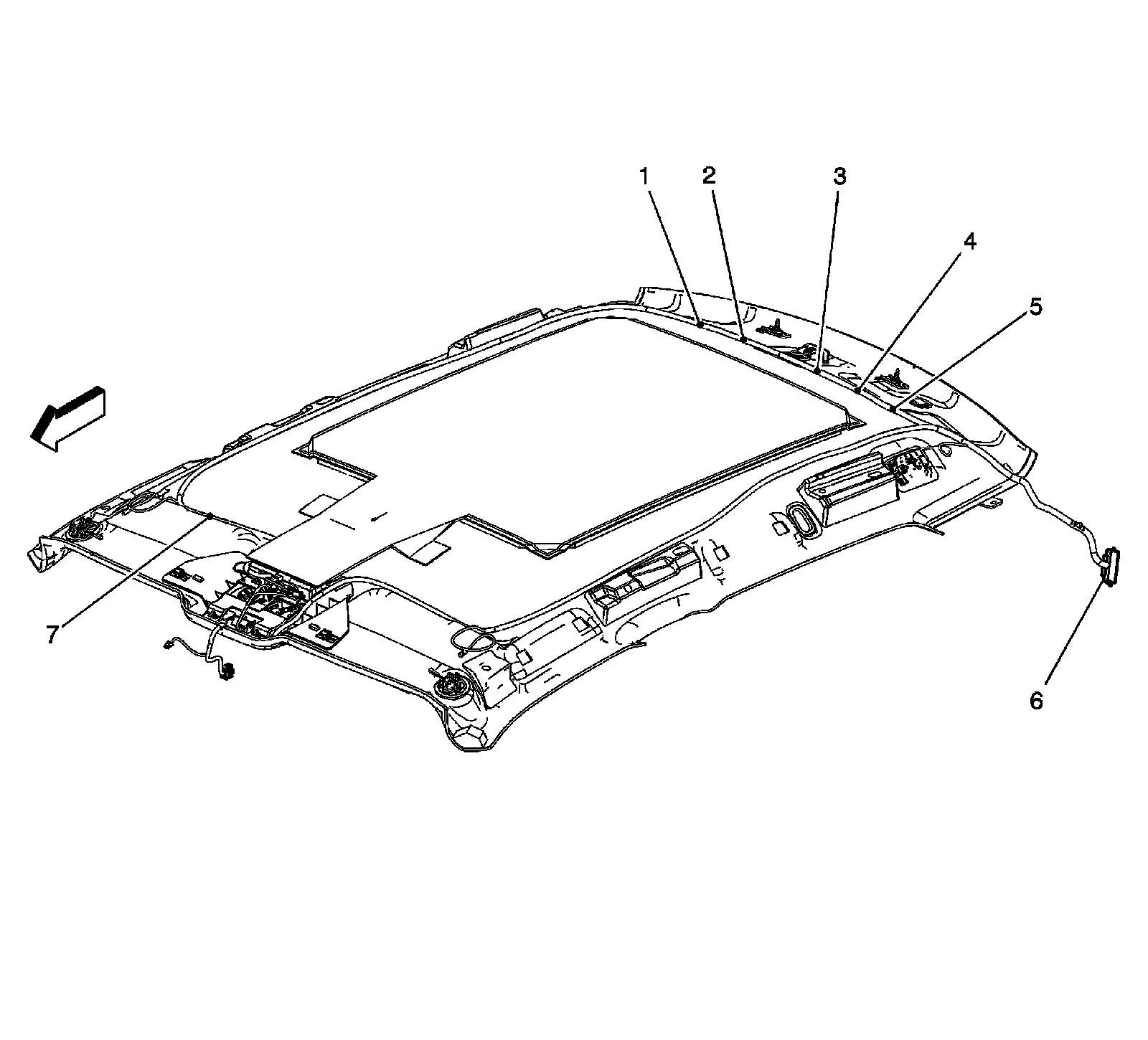 1
2
3
4
5
7
6