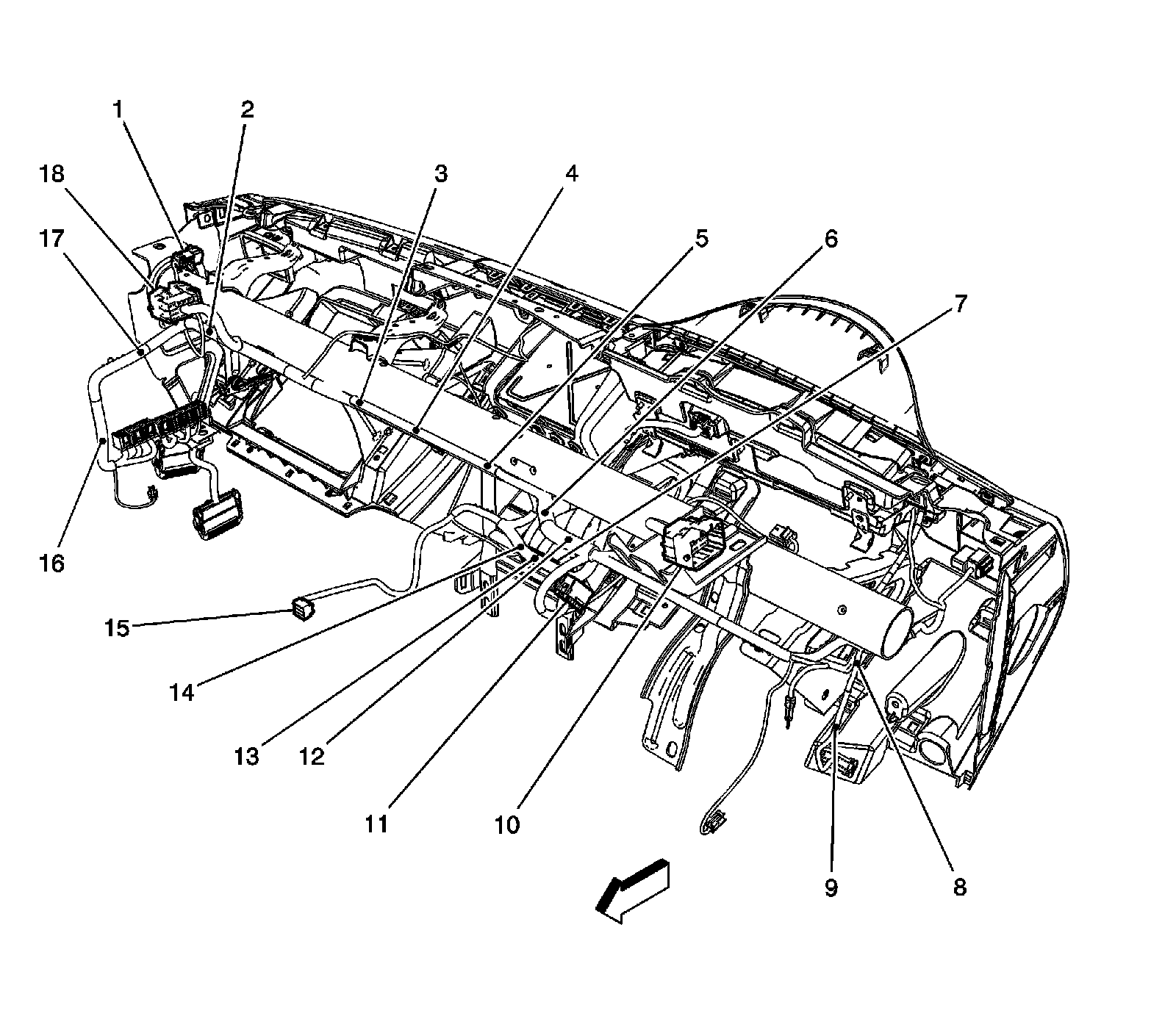 1
2
18
3
4
17
5
6
7
16
15
14
13
12
11
10
9
8