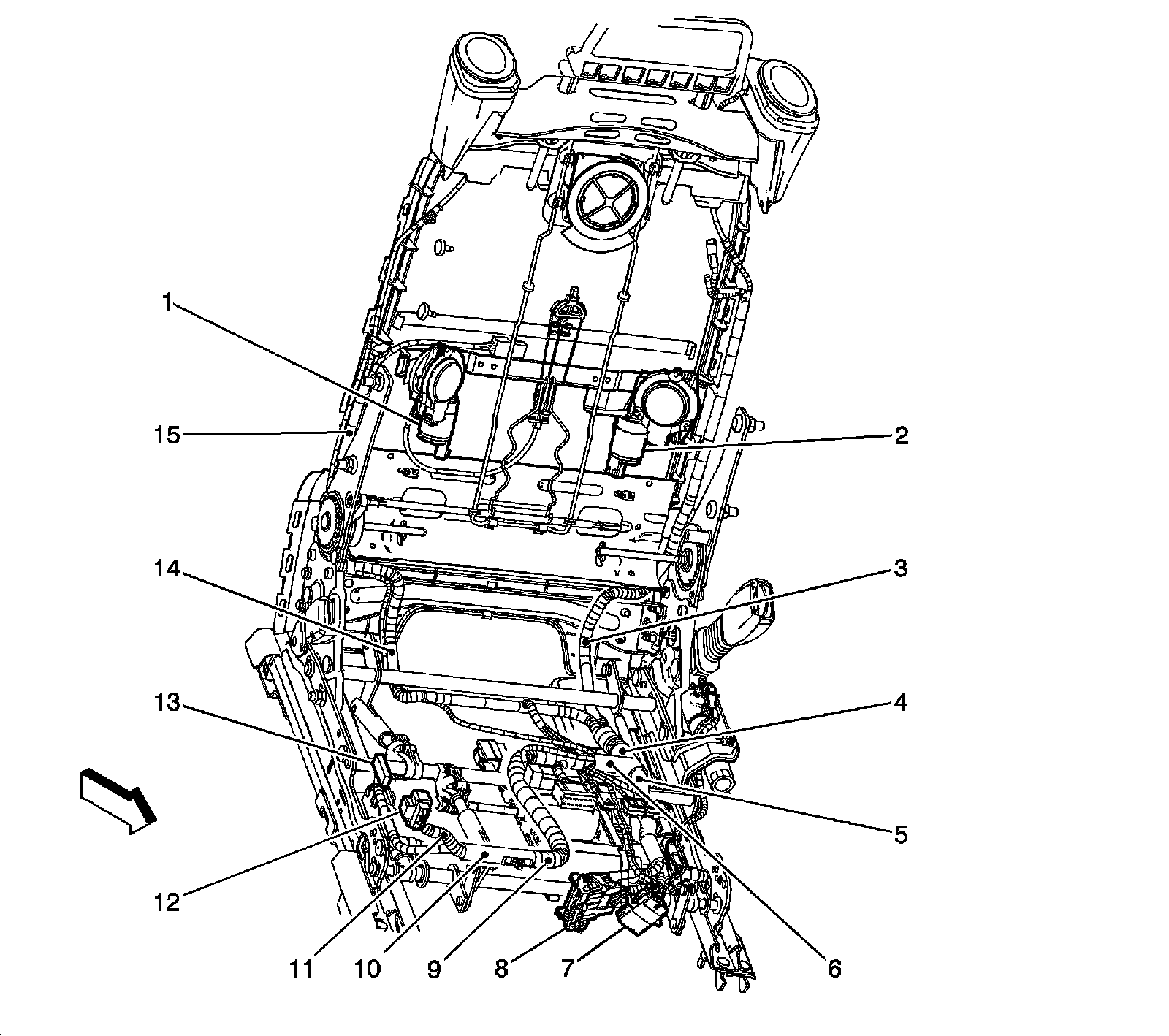 1
15
2
14
3
13
4
5
12
11
10
9
8
7
6