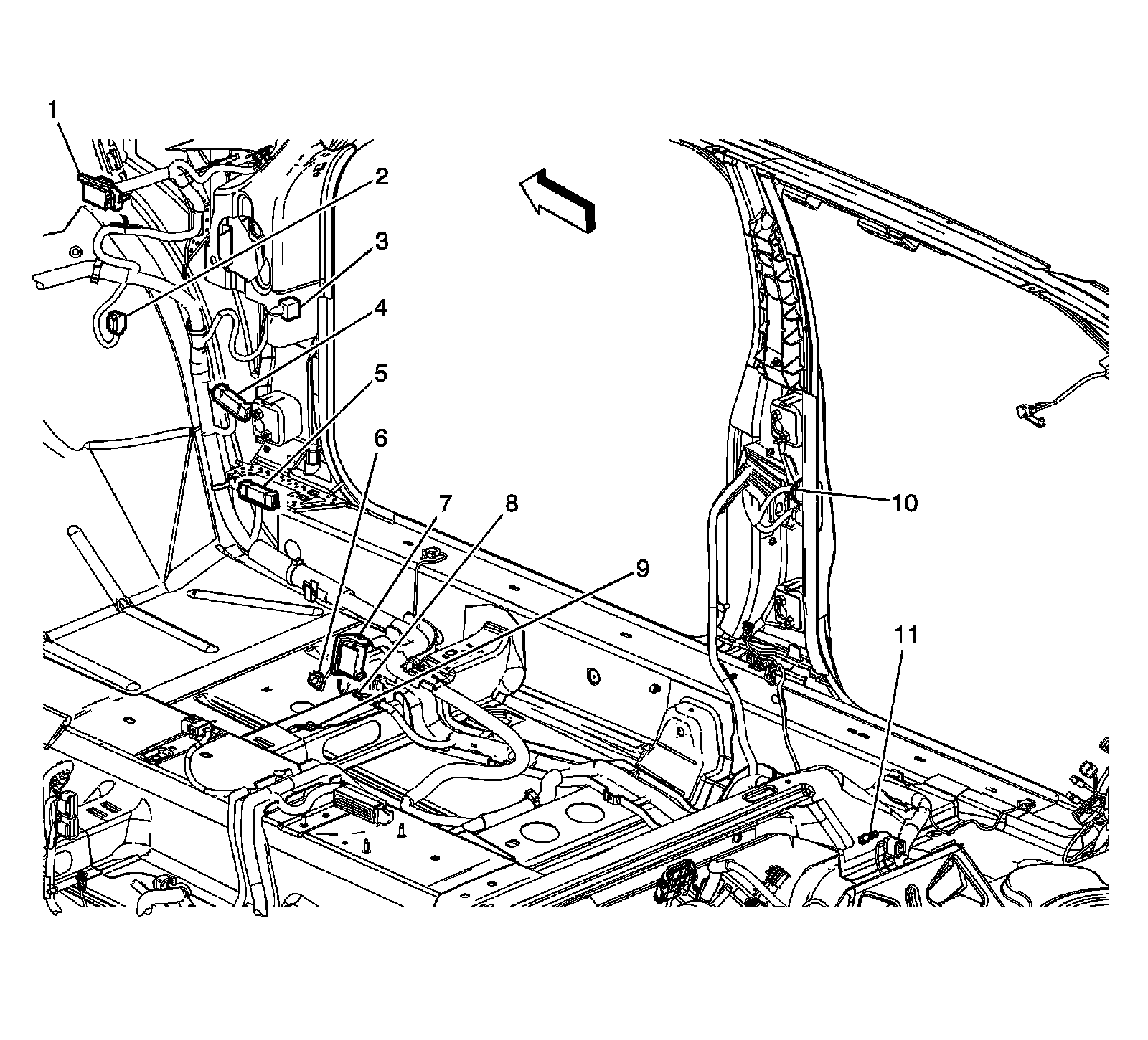 1
2
3
4
5
6
7
8
9
10
11