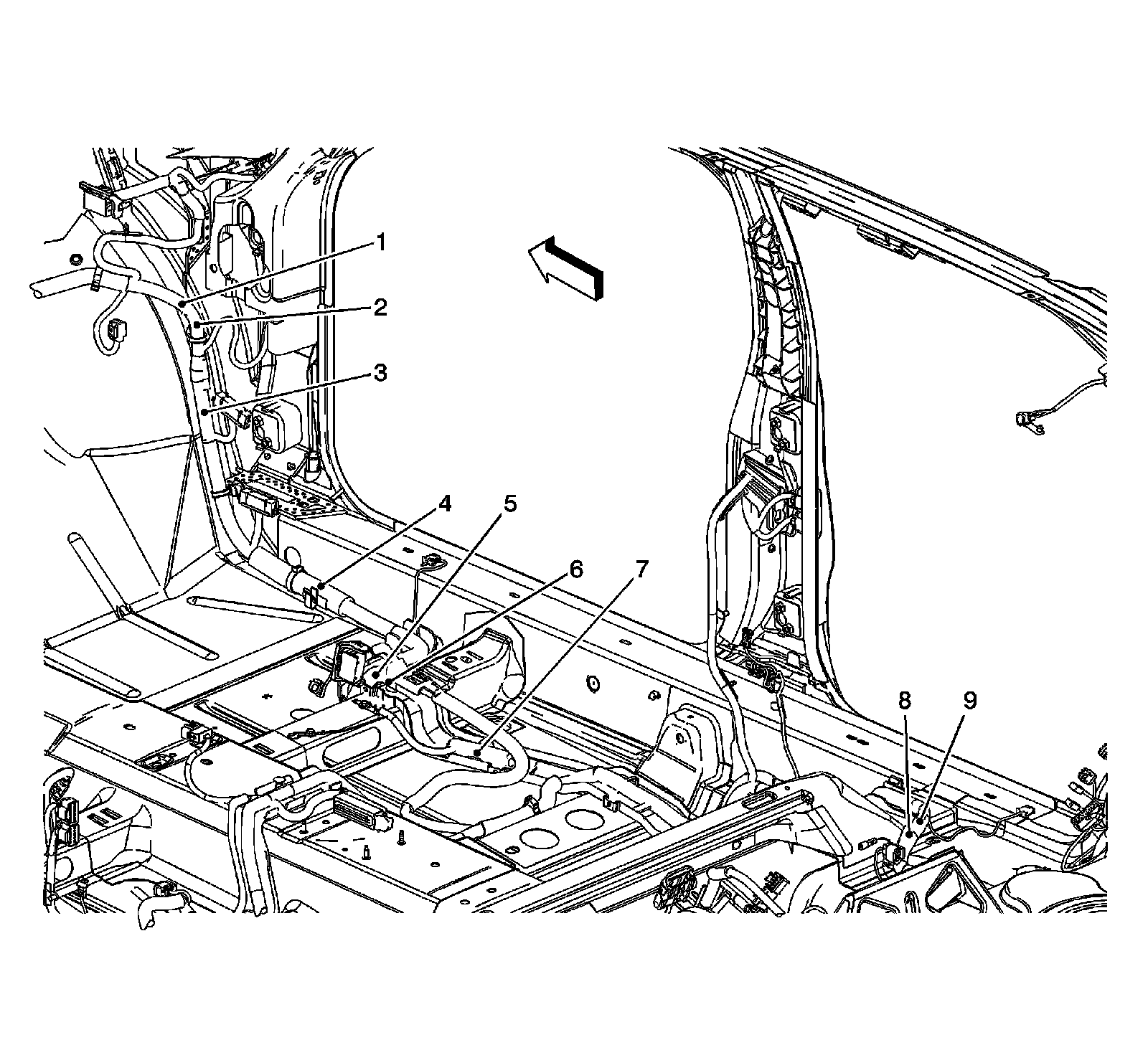 1
2
3
4
5
6
7
8
9