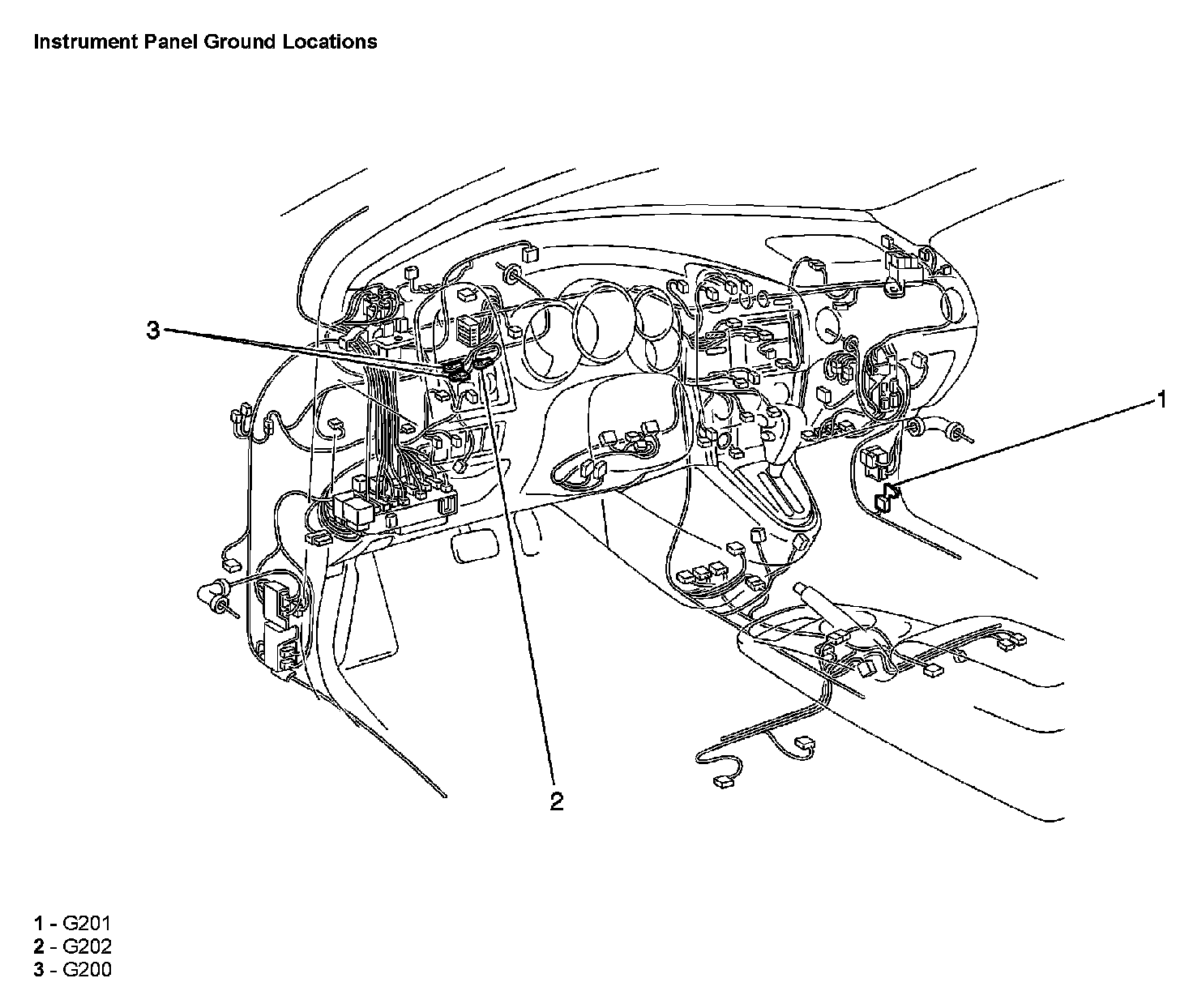 Instrument Panel Ground Locations

3

1

2

1 - G201
2 - G202
3 - G200