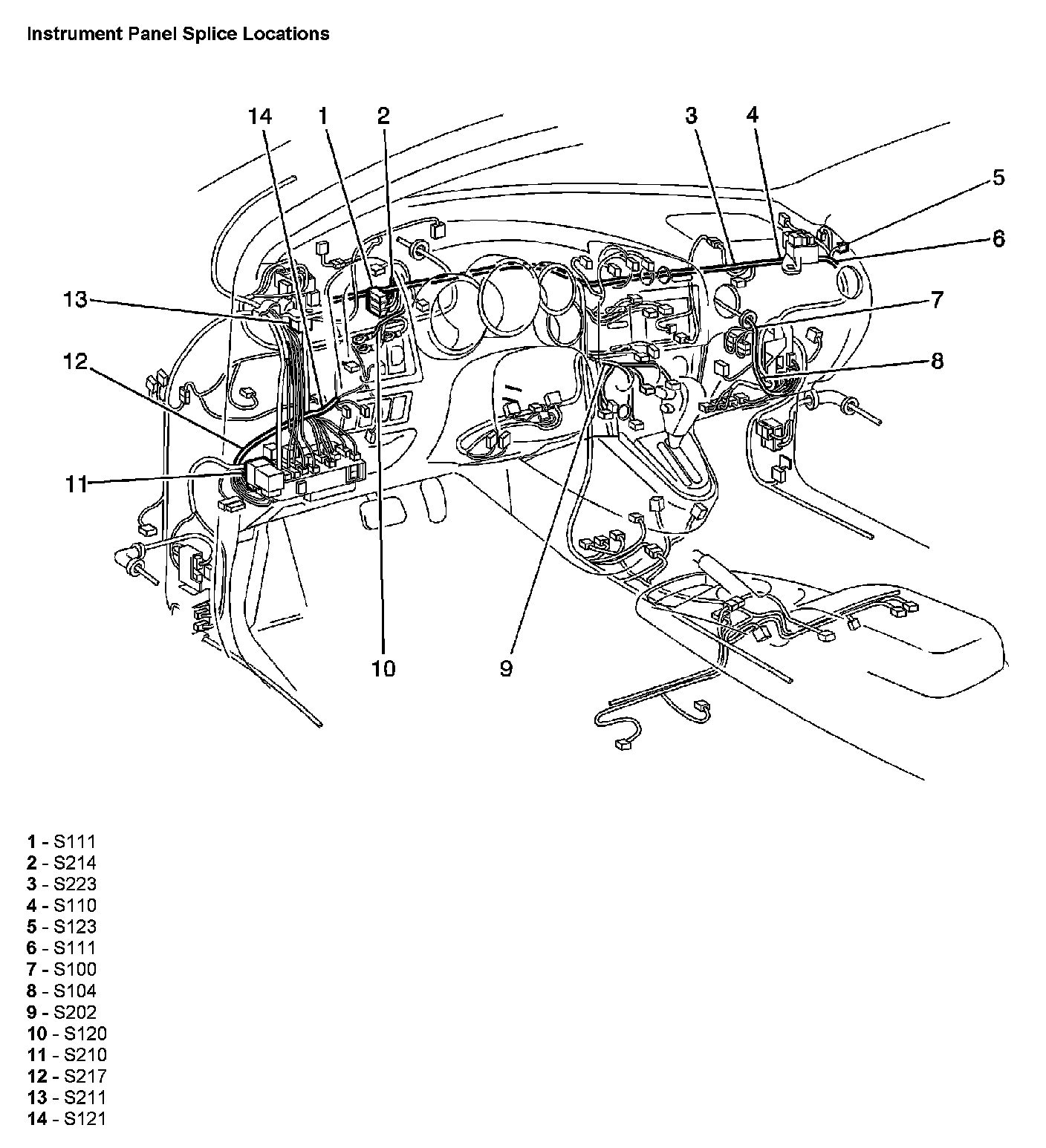 Instrument Panel Splice Locations

14
1
2
3
4
5
6
13
7
12
8
11
10
9

1 - S111
2 - S214
3 - S223
4 - S110
5 - S123
6 - S111
7 - S100
8 - S104
9 - S202
10 - S120
11 - S210
12 - S217
13 - S211
14 - S121