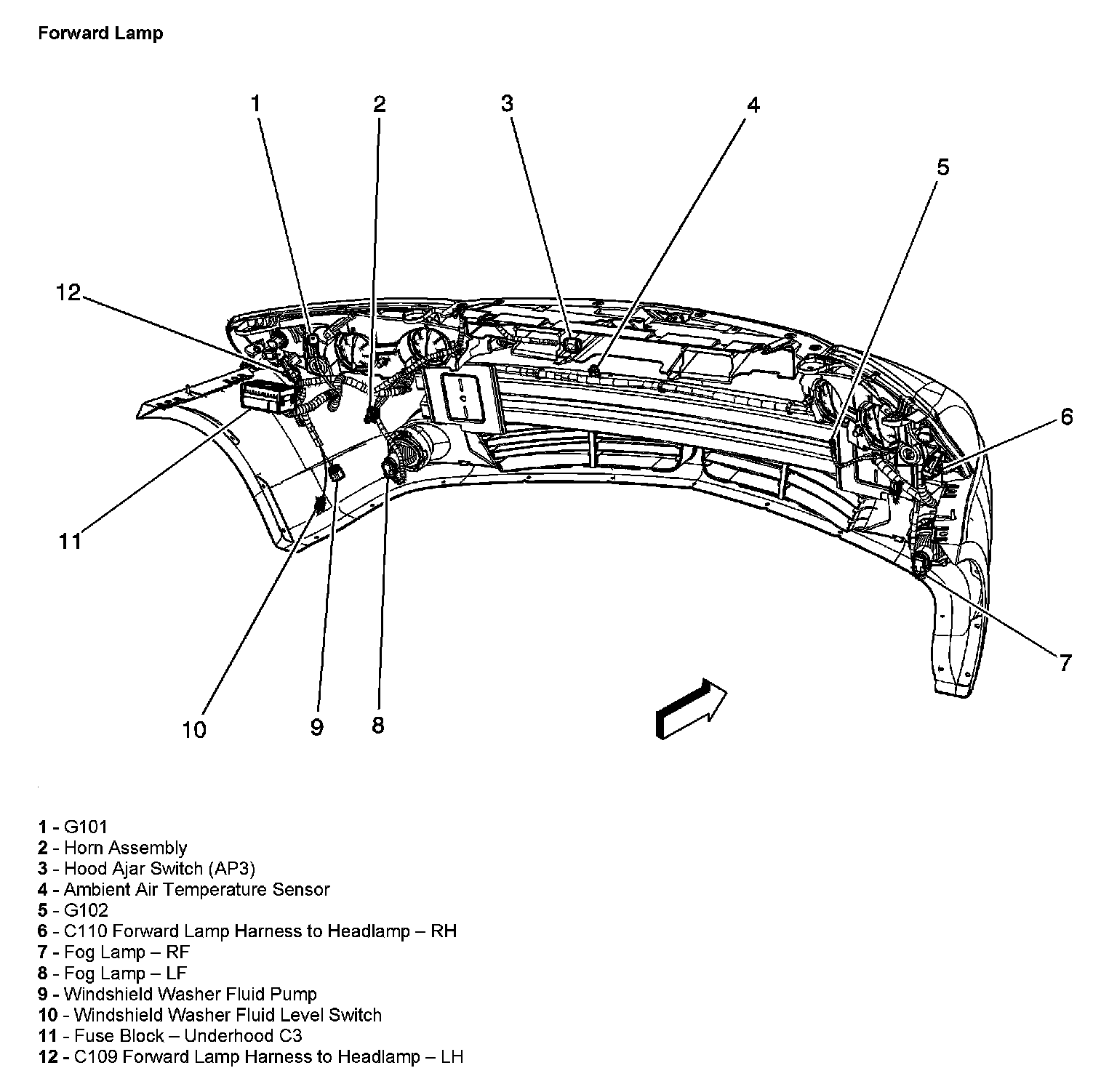 Forward Lamp

1
2
3
4
5
12
6
11
7
10
9
8

1 - G101
2 - Horn Assembly
3 - Hood Ajar Switch (AP3)
4 - Ambient Air Temperature Sensor
5 - G102
6 - C110 Forward Lamp Harness to Headlamp – RH
7 - Fog Lamp – RF
8 - Fog Lamp – LF
9 - Windshield Washer Fluid Pump
10 - Windshield Washer Fluid Level Switch
11 - Fuse Block – Underhood C3
12 - C109 Forward Lamp Harness to Headlamp – LH