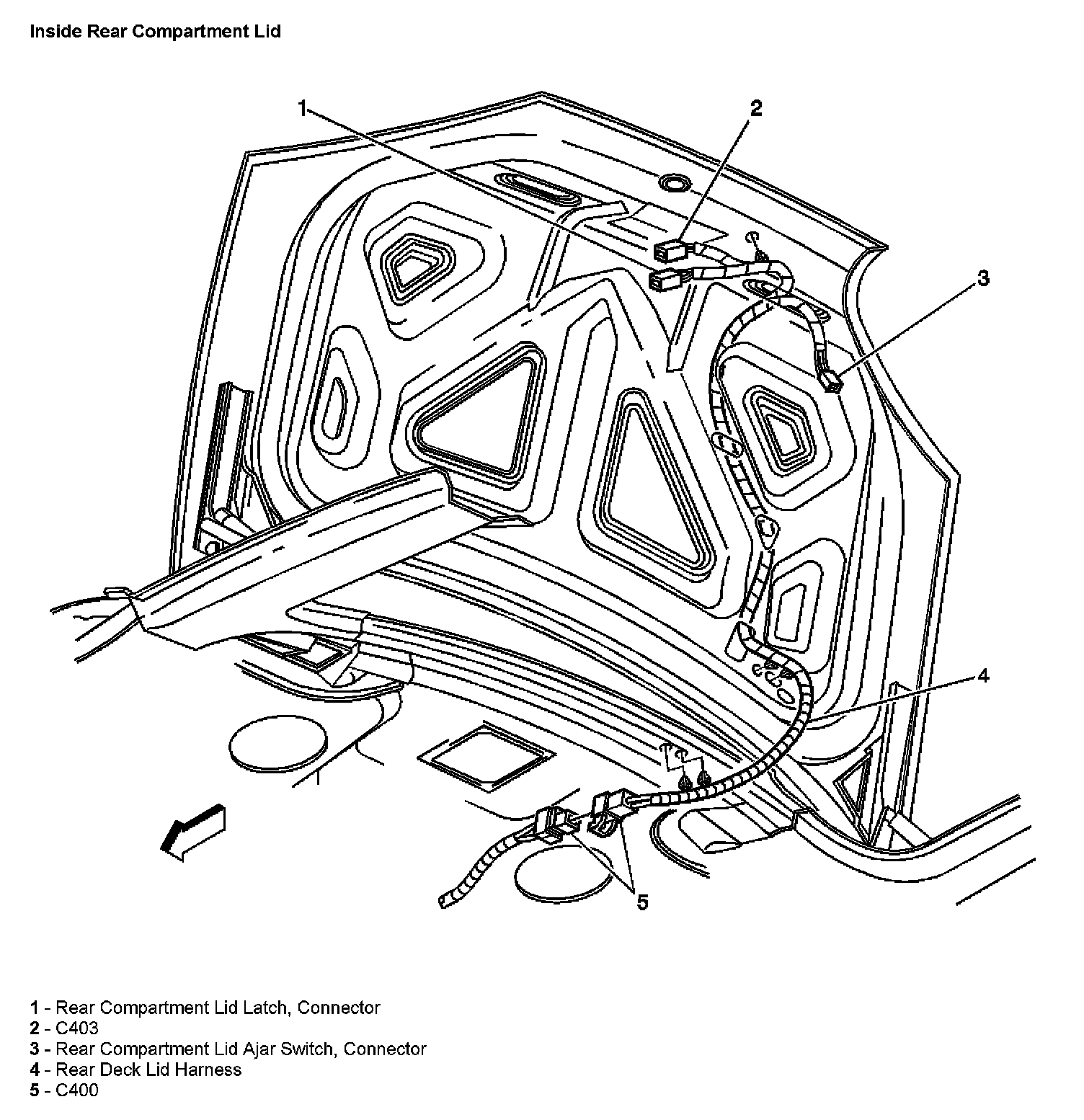 Inside Rear Compartment Lid

1

2

3

4

5

1 - Rear Compartment Lid Latch, Connector
2 - C403
3 - Rear Compartment Lid Ajar Switch, Connector
4 - Rear Deck Lid Harness
5 - C400