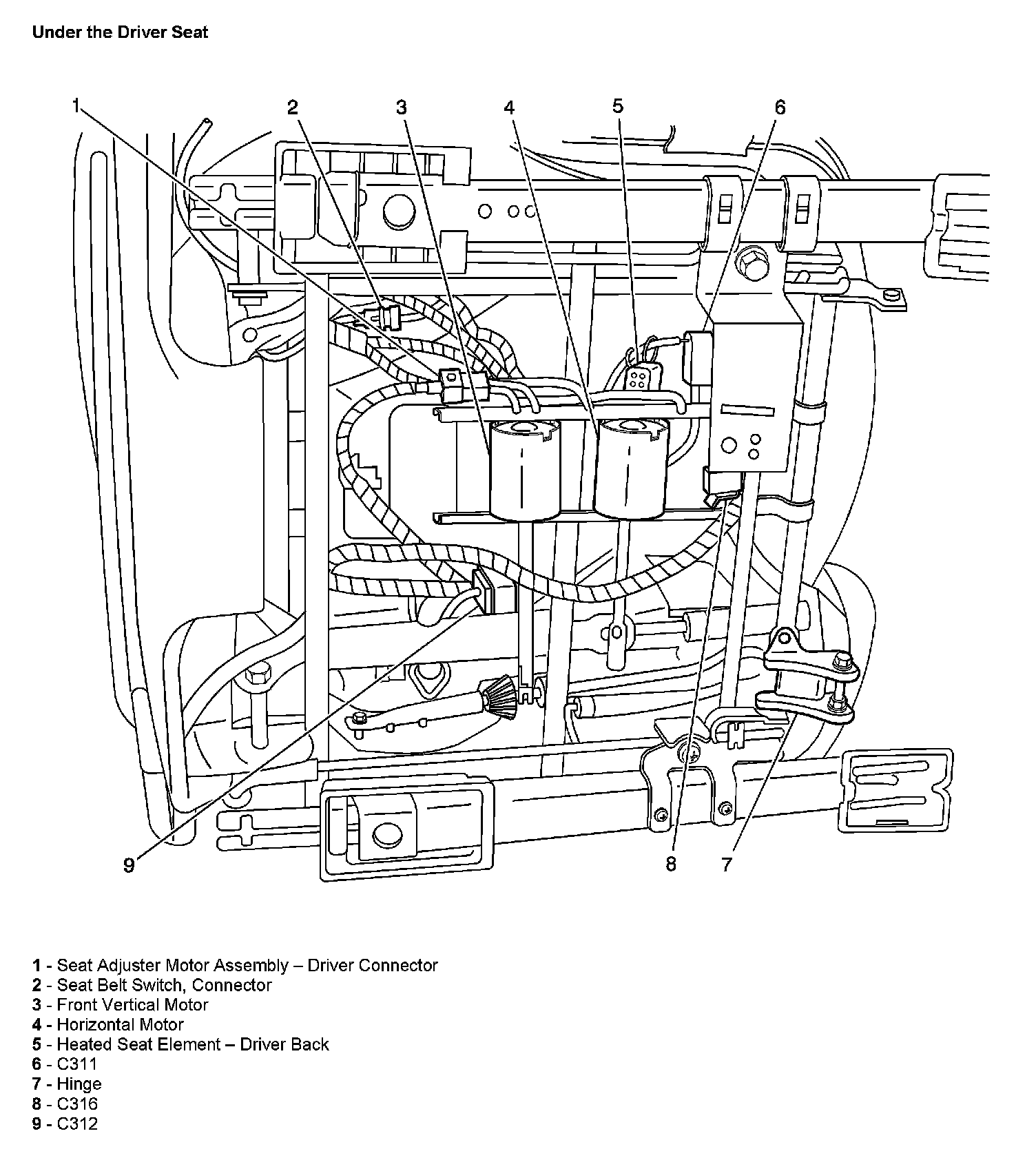 Under the Driver Seat

1
2
3
4
5
6
9
8
7

1 - Seat Adjuster Motor Assembly – Driver Connector
2 - Seat Belt Switch, Connector
3 - Front Vertical Motor
4 - Horizontal Motor
5 - Heated Seat Element – Driver Back
6 - C311
7 - Hinge
8 - C316
9 - C312