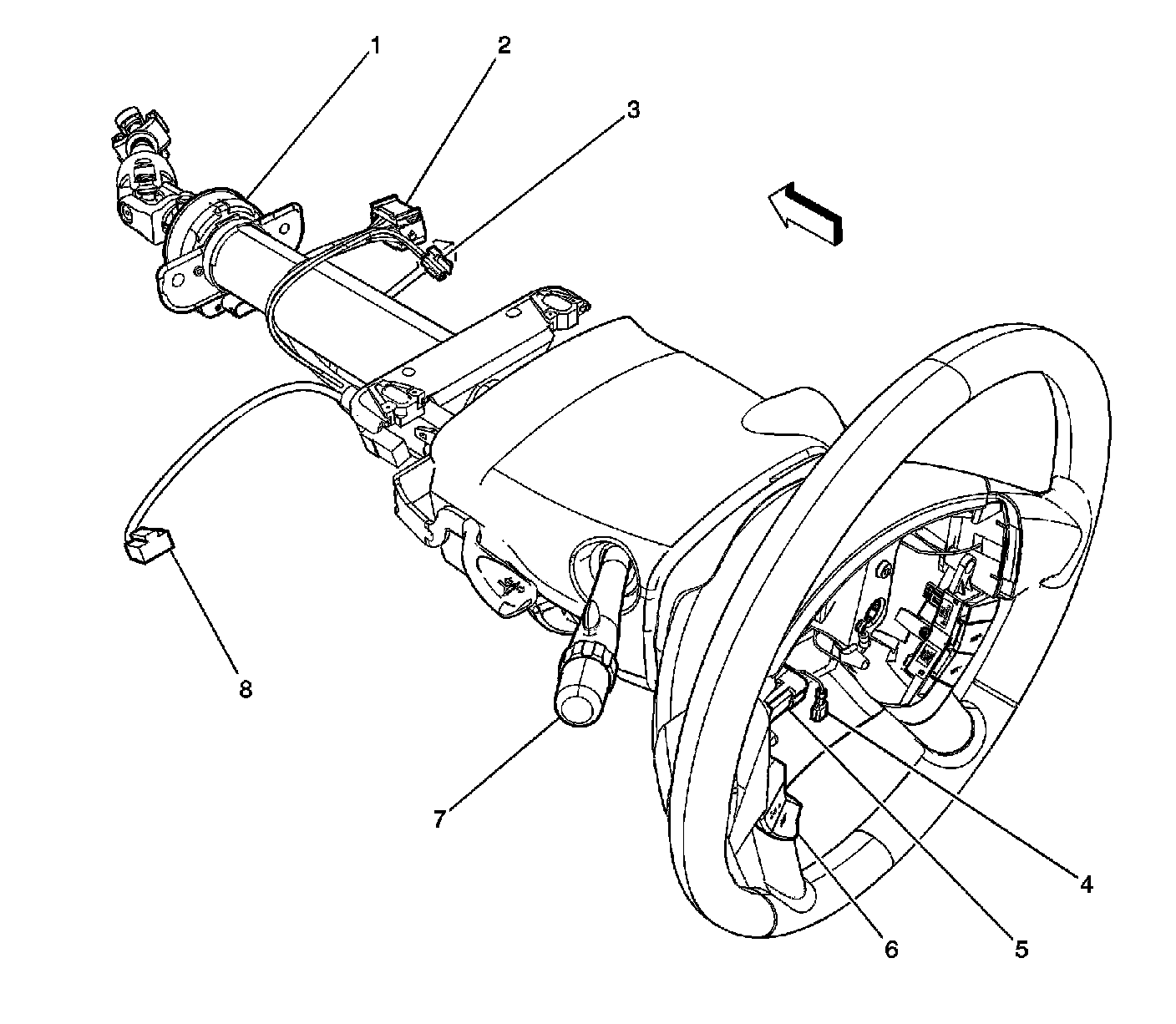 1
2
3
8
7
4
5
6