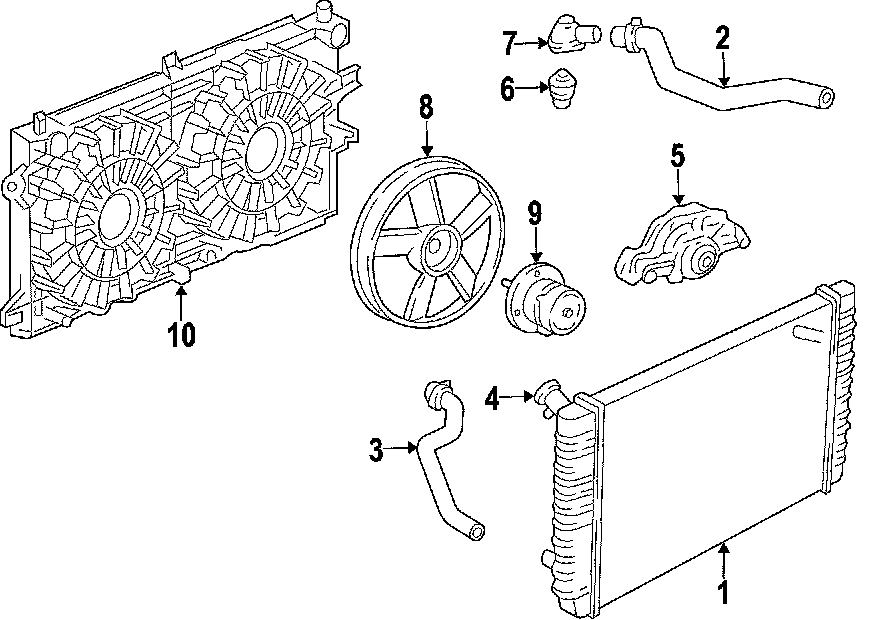 7
2
6
8
5
9
10
4
3
1