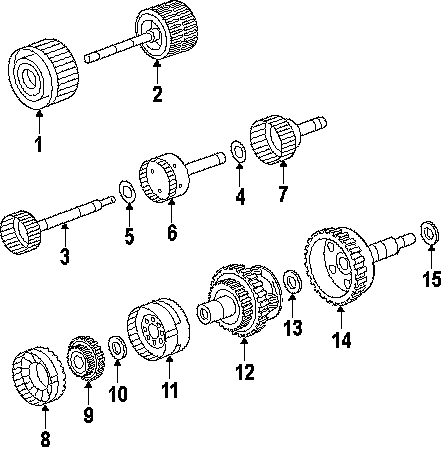 2
1
4
7
5
6
3
15
13
14
12
10
11
9
8