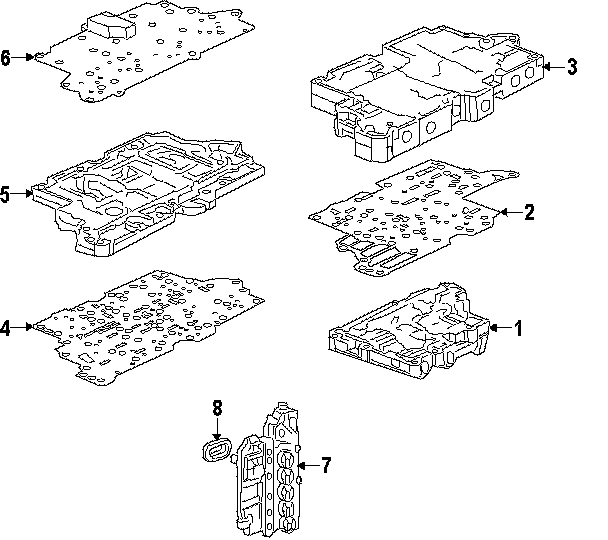 6
3
5
2
4
1
8
7