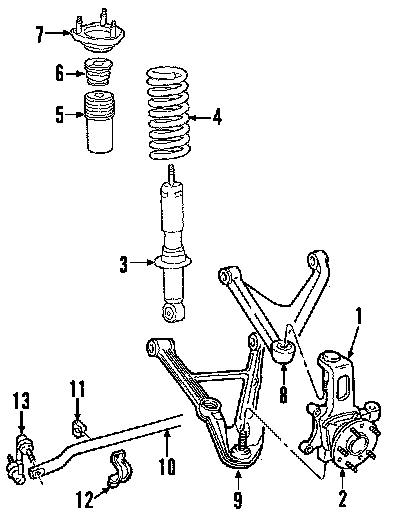 7
6
5
4
3
1
8
11
13
10
12
9
2