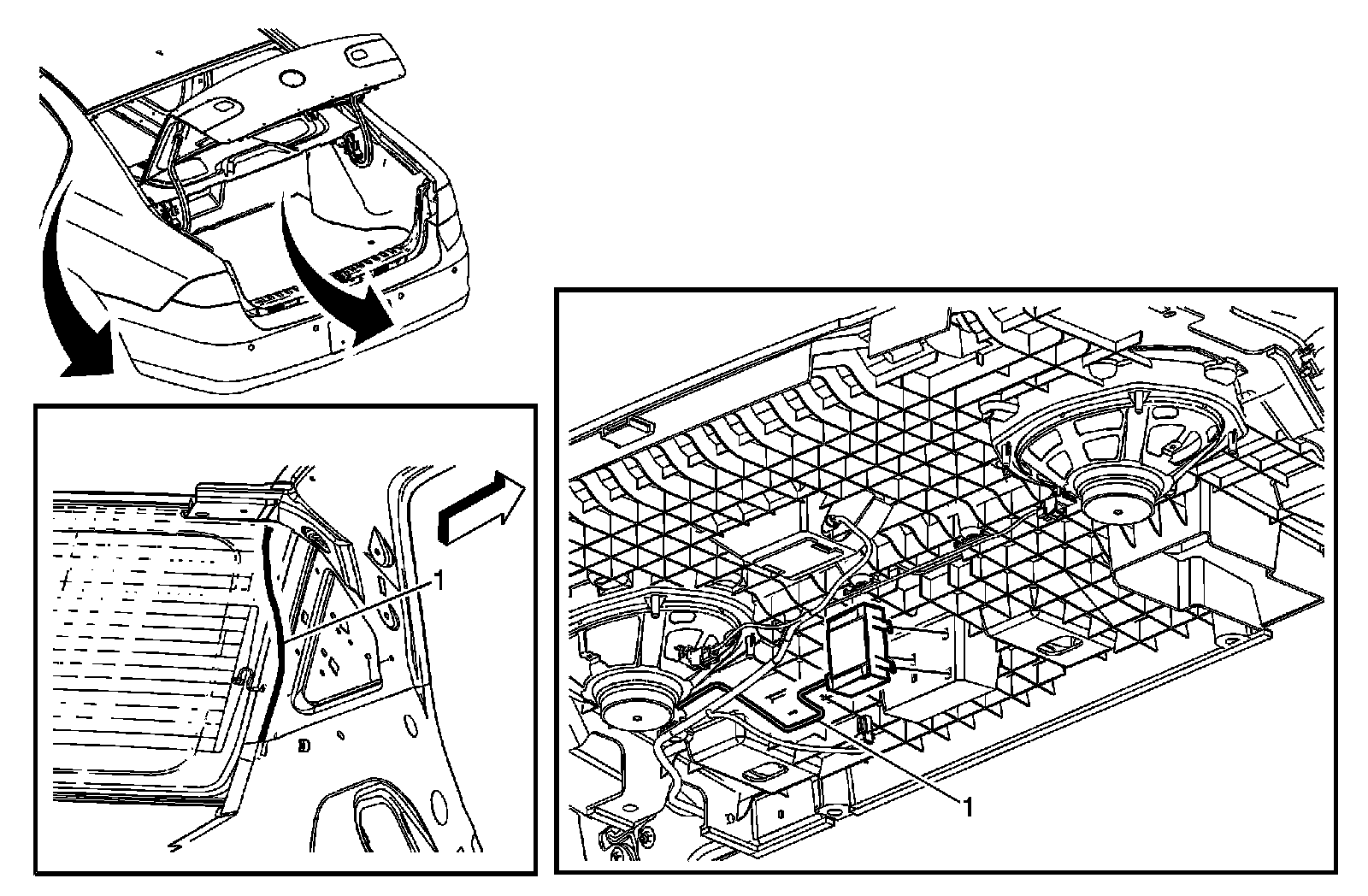 1

1