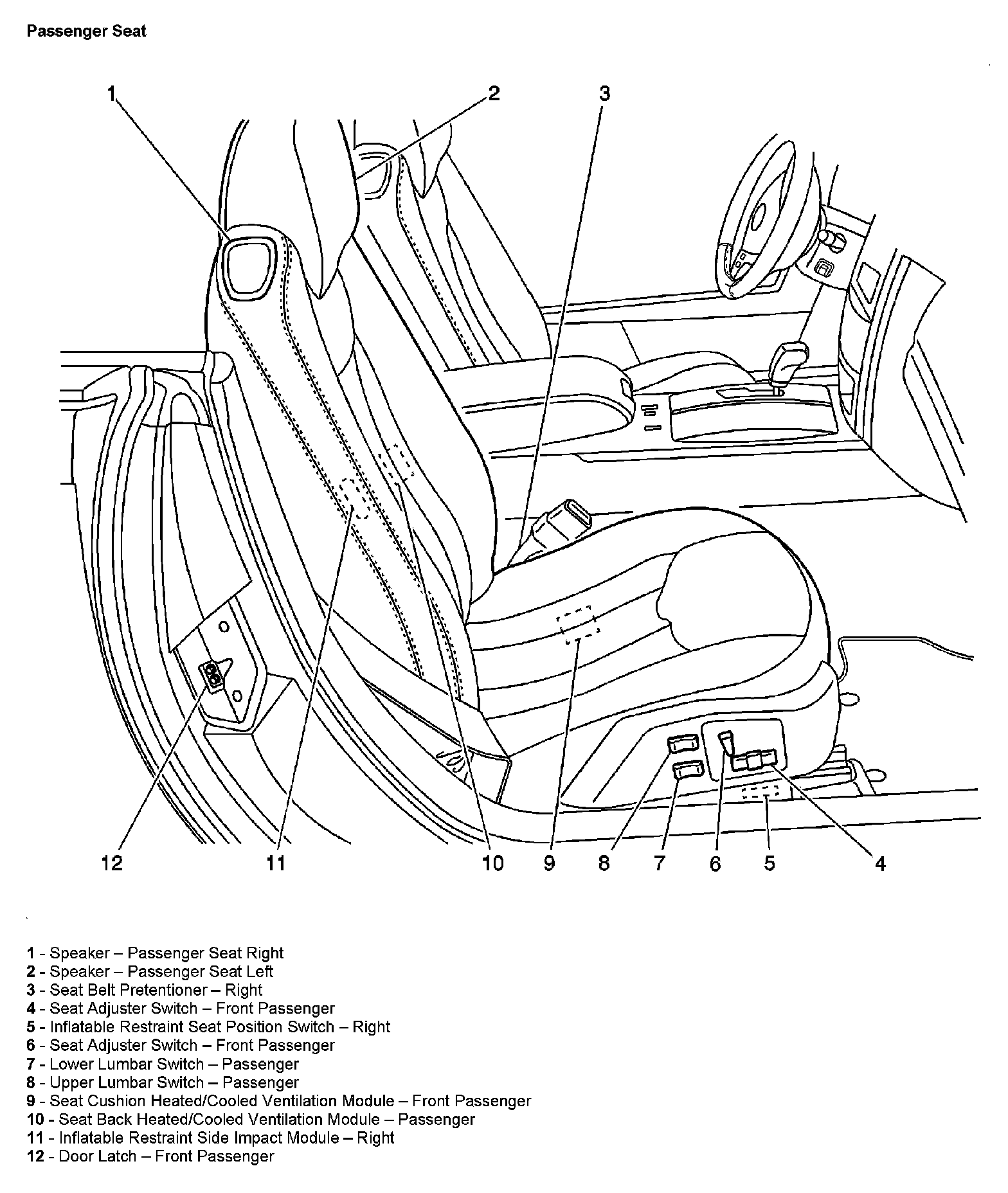 Passenger Seat

1
2
3
12
11
10
9
8
7
6
5
4

1 - Speaker – Passenger Seat Right
2 - Speaker – Passenger Seat Left
3 - Seat Belt Pretentioner – Right
4 - Seat Adjuster Switch – Front Passenger
5 - Inflatable Restraint Seat Position Switch – Right
6 - Seat Adjuster Switch – Front Passenger
7 - Lower Lumbar Switch – Passenger
8 - Upper Lumbar Switch – Passenger
9 - Seat Cushion Heated/Cooled Ventilation Module – Front Passenger
10 - Seat Back Heated/Cooled Ventilation Module – Passenger
11 - Inflatable Restraint Side Impact Module – Right
12 - Door Latch – Front Passenger