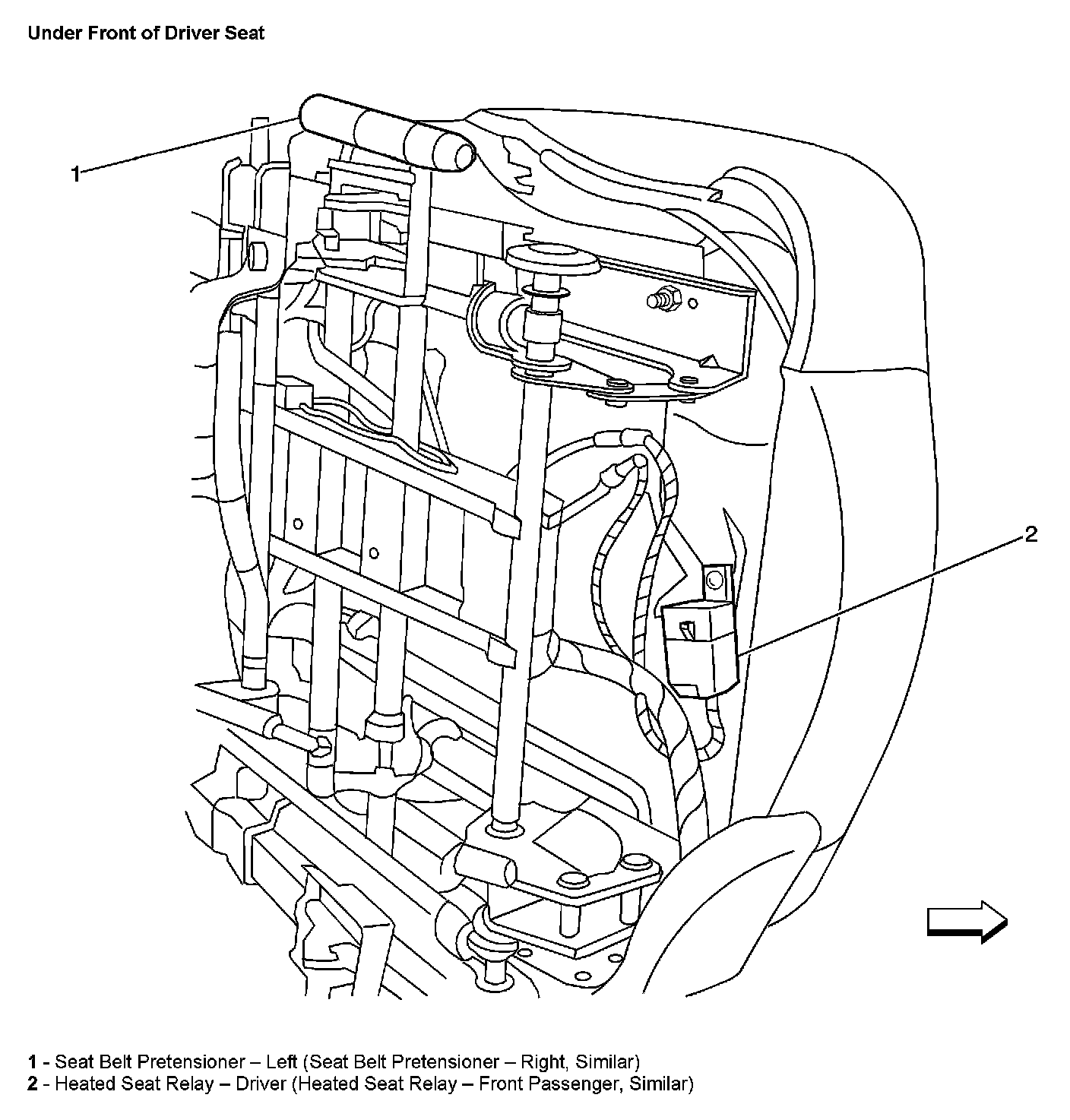 Under Front of Driver Seat

1

2

1 - Seat Belt Pretensioner – Left (Seat Belt Pretensioner – Right, Similar)
2 - Heated Seat Relay – Driver (Heated Seat Relay – Front Passenger, Similar)