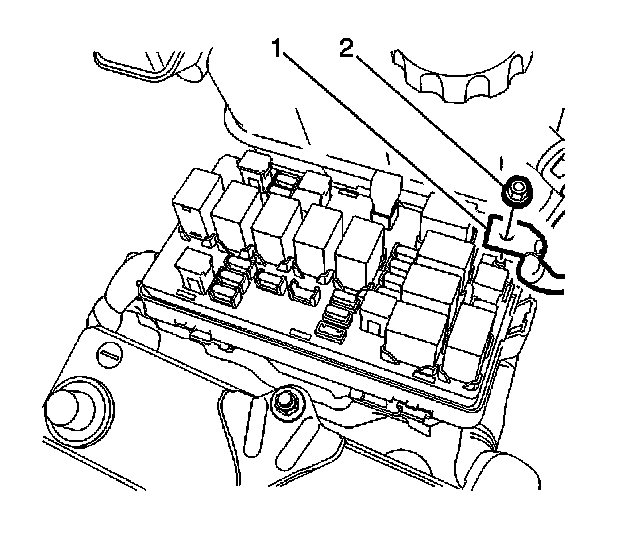 1
2