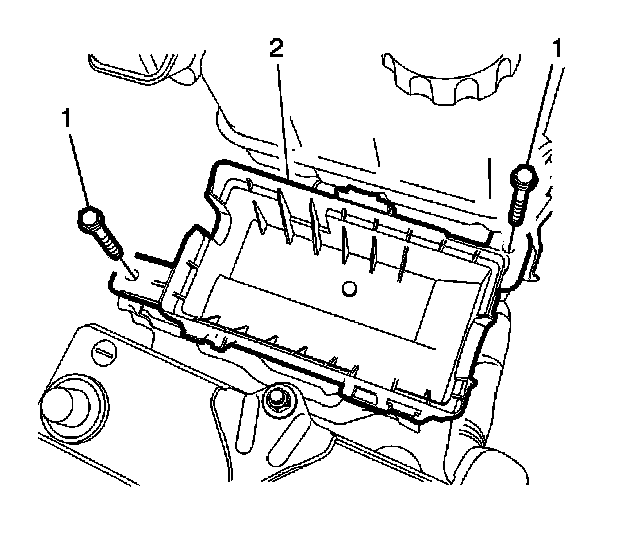 2
1
1