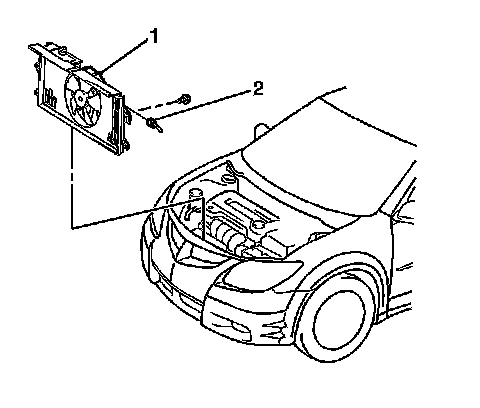 1
2