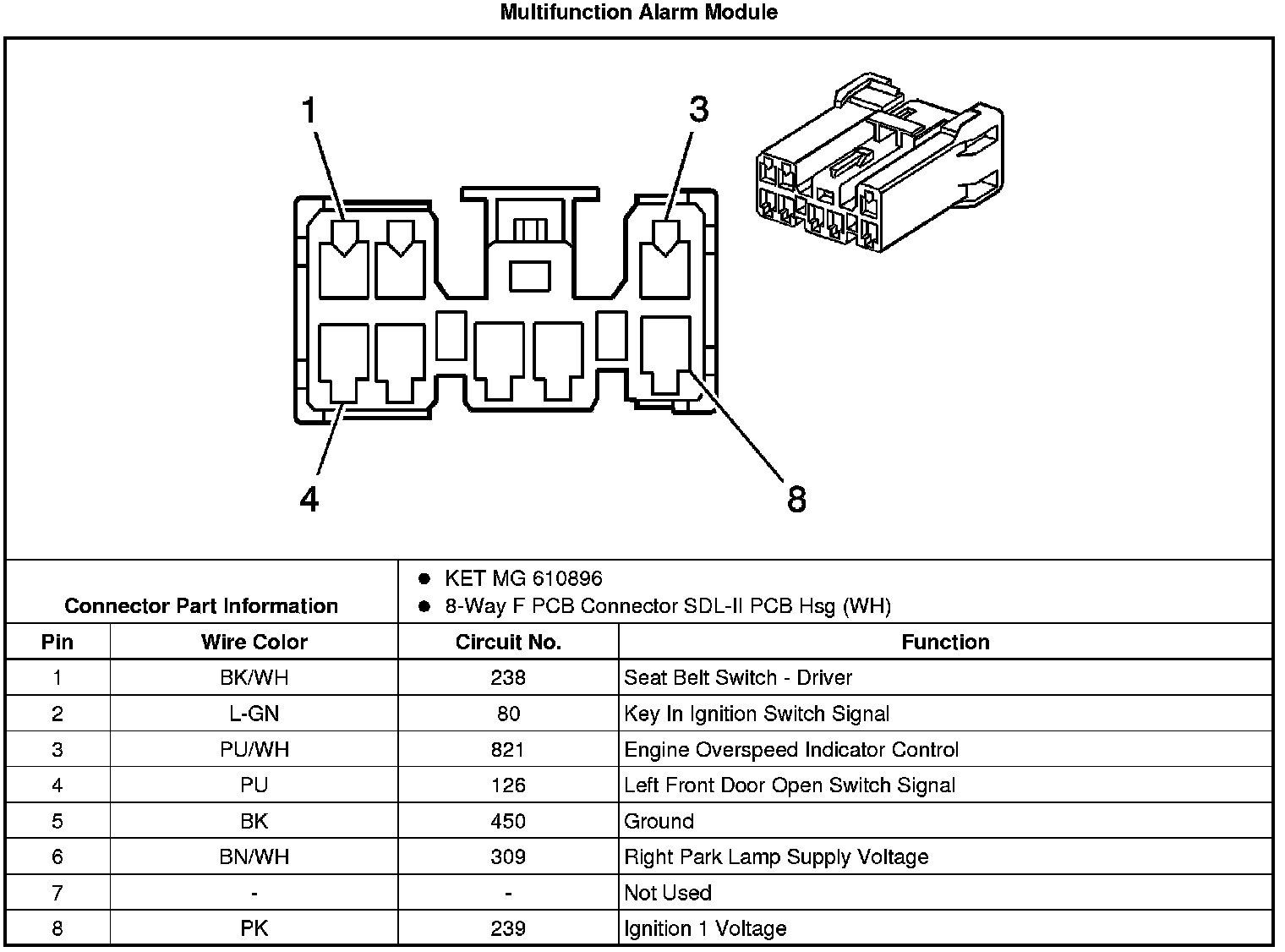 Multifunction Alarm Module

1
3
4
8

Connector Part Information

● KET MG 610896
● 8-Way F PCB Connector SDL-II PCB Hsg (WH)

| Pin | Wire Color | Circuit No. | Function |
|---|---|---|---|
| 1 | BK/WH | 238 | Seat Belt Switch - Driver |
| 2 | L-GN | 80 | Key In Ignition Switch Signal |
| 3 | PU/WH | 821 | Engine Overspeed Indicator Control |
| 4 | PU | 126 | Left Front Door Open Switch Signal |
| 5 | BK | 450 | Ground |
| 6 | BN/WH | 309 | Right Park Lamp Supply Voltage |
| 7 | - | - | Not Used |
| 8 | PK | 239 | Ignition 1 Voltage |