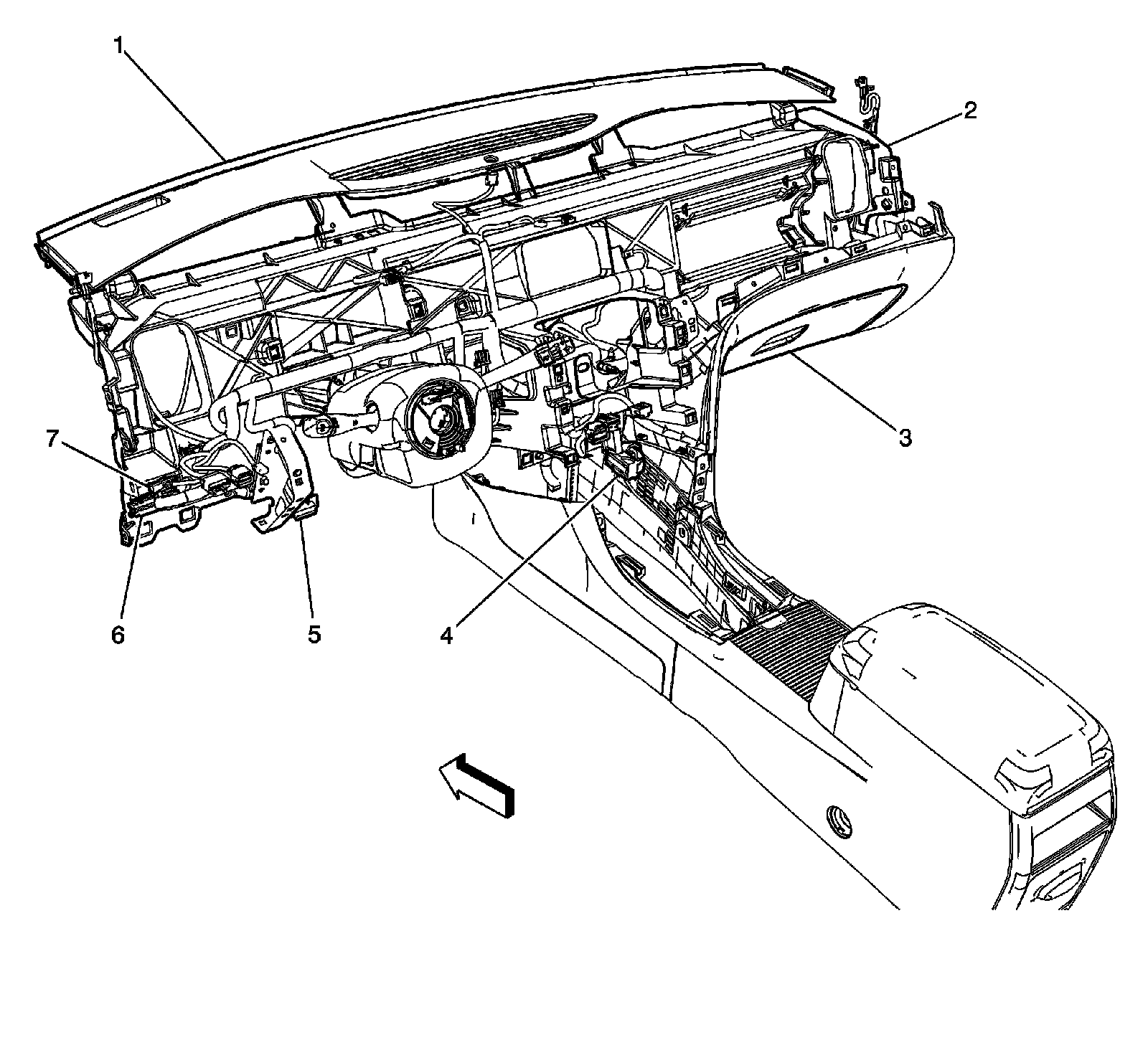 1
2
3
7
6
5
4