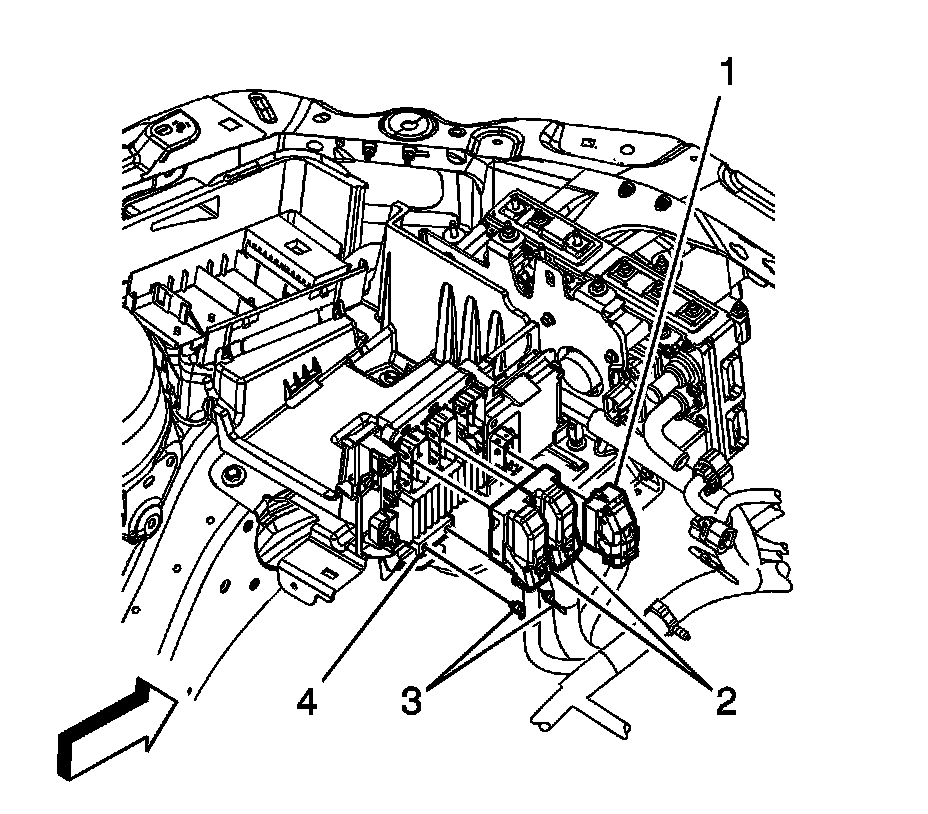 1
4
3
2