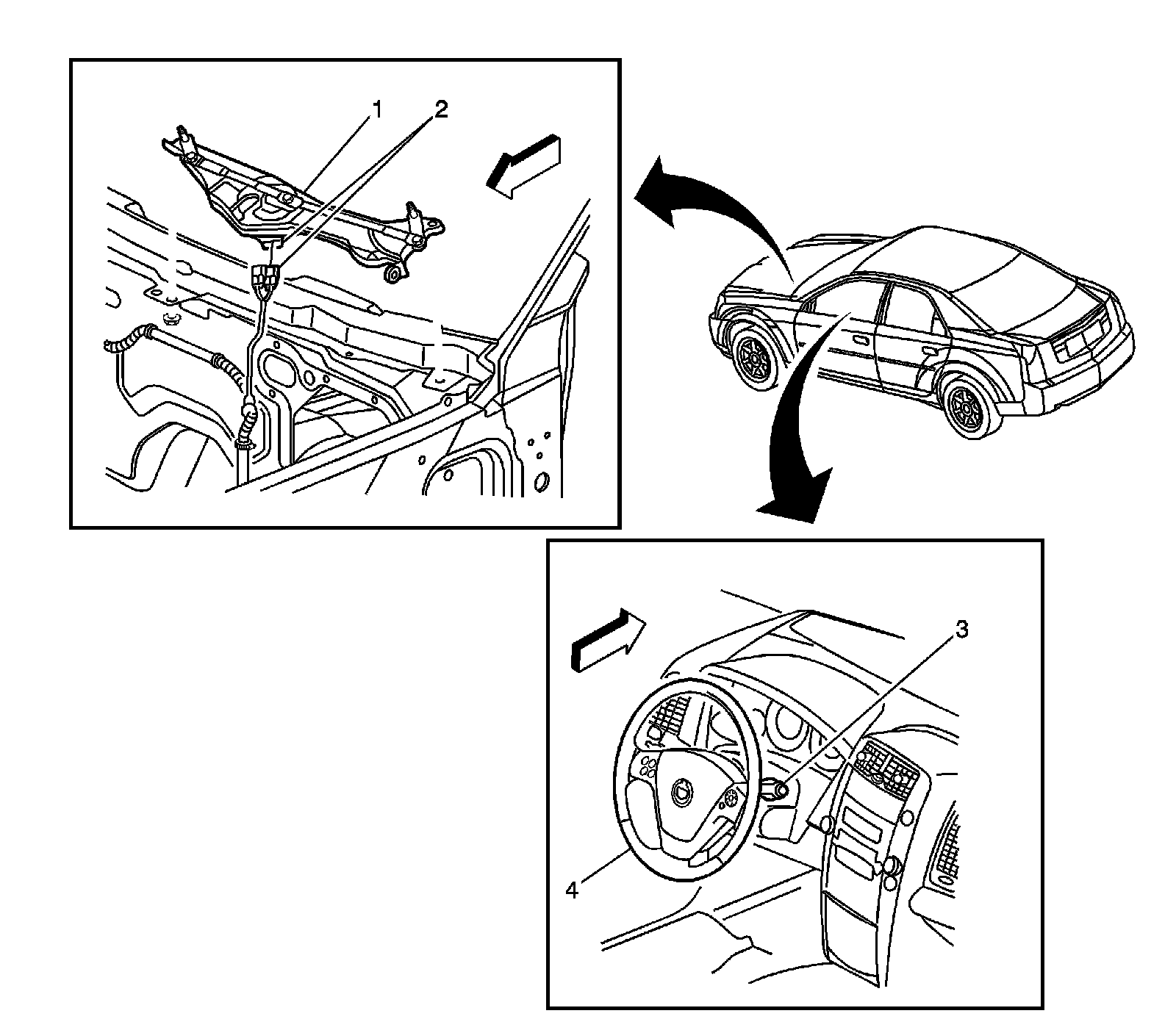 1
2
3
4