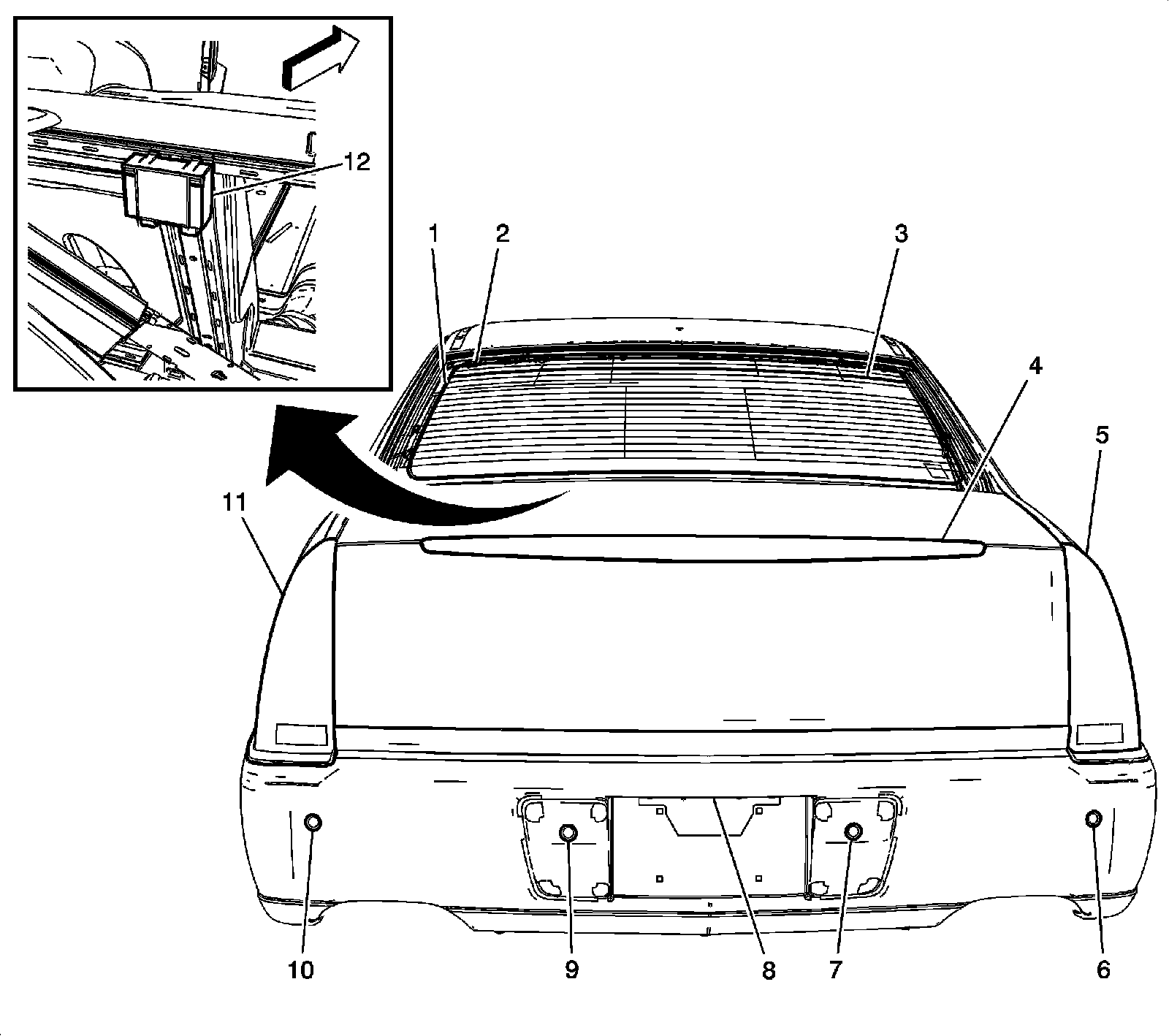 12
1
2
3
4
5
11
10
9
8
7
6