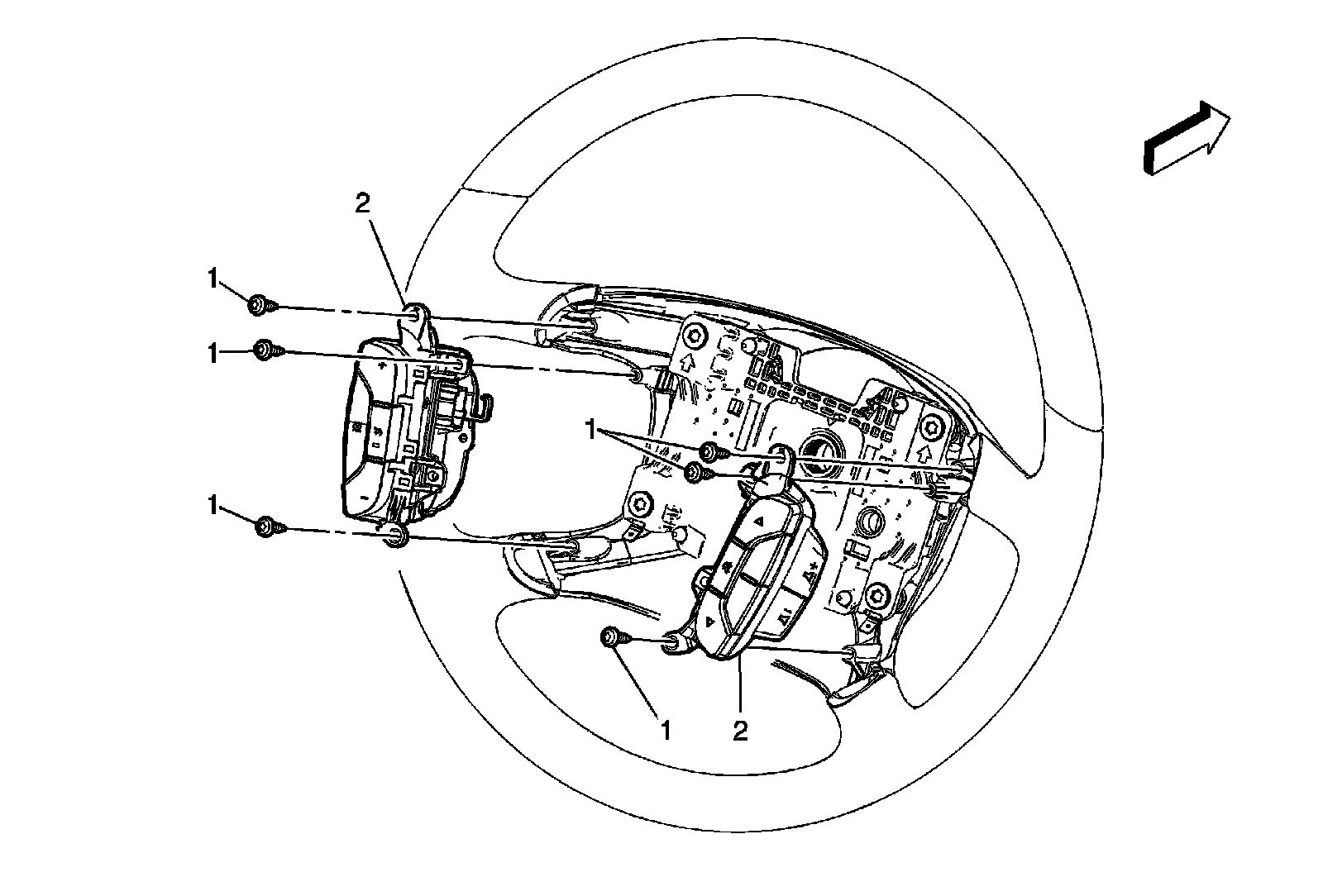 2
1
1
1
1
1
2