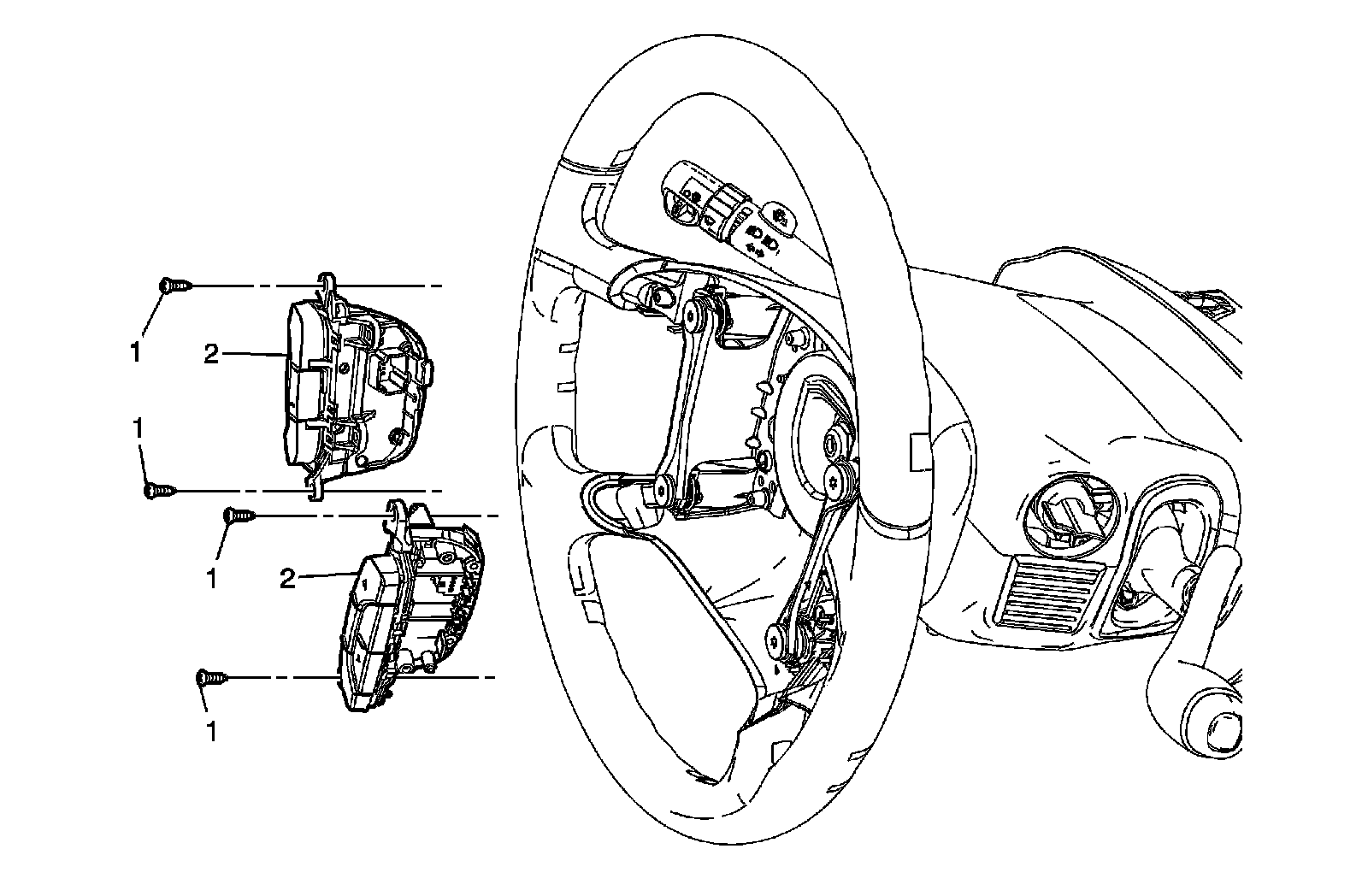 1
2
1
1
2
1