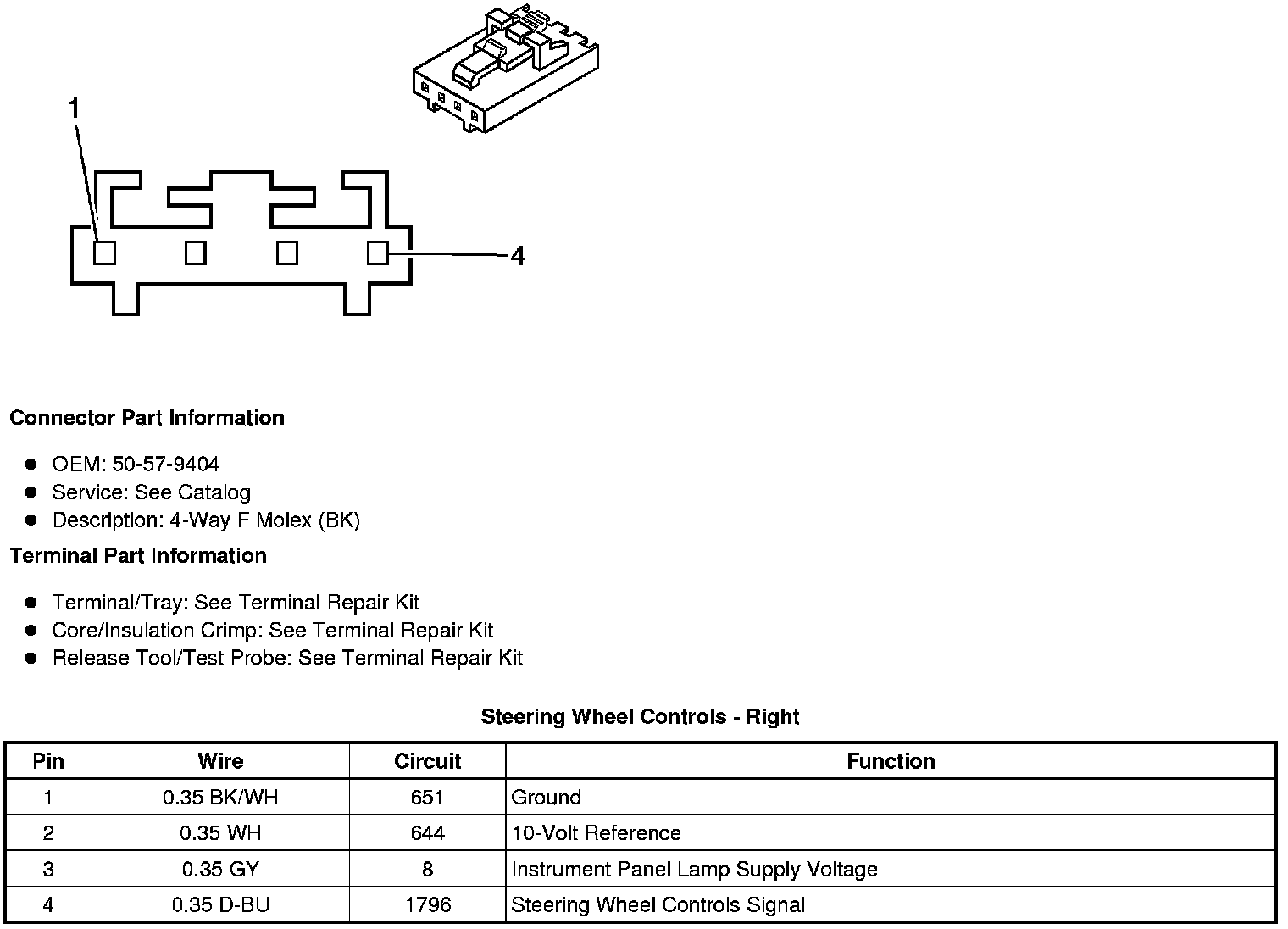 1

4

Connector Part Information

- OEM: 50-57-9404
- Service: See Catalog
- Description: 4-Way F Molex (BK)

Terminal Part Information

- Terminal/Tray: See Terminal Repair Kit
- Core/Insulation Crimp: See Terminal Repair Kit
- Release Tool/Test Probe: See Terminal Repair Kit

Steering Wheel Controls - Right

| Pin | Wire | Circuit | Function |
|---|---|---|---|
| 1 | 0.35 BK/WH | 651 | Ground |
| 2 | 0.35 WH | 644 | 10-Volt Reference |
| 3 | 0.35 GY | 8 | Instrument Panel Lamp Supply Voltage |
| 4 | 0.35 D-BU | 1796 | Steering Wheel Controls Signal |