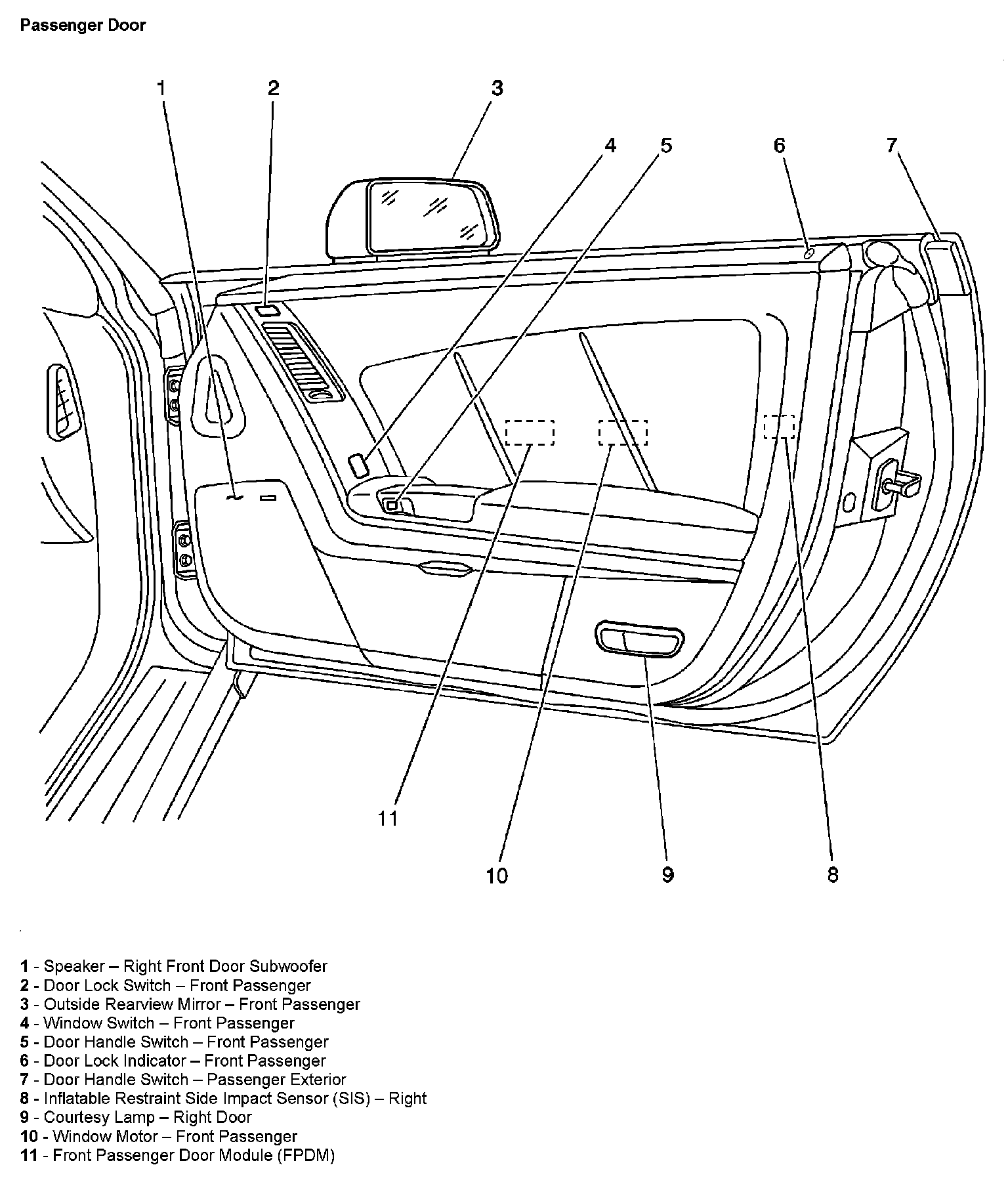 Passenger Door

1
2
3
4
5
6
7

11
10
9
8

1 - Speaker – Right Front Door Subwoofer
2 - Door Lock Switch – Front Passenger
3 - Outside Rearview Mirror – Front Passenger
4 - Window Switch – Front Passenger
5 - Door Handle Switch – Front Passenger
6 - Door Lock Indicator – Front Passenger
7 - Door Handle Switch – Passenger Exterior
8 - Inflatable Restraint Side Impact Sensor (SIS) – Right
9 - Courtesy Lamp – Right Door
10 - Window Motor – Front Passenger
11 - Front Passenger Door Module (FPDM)