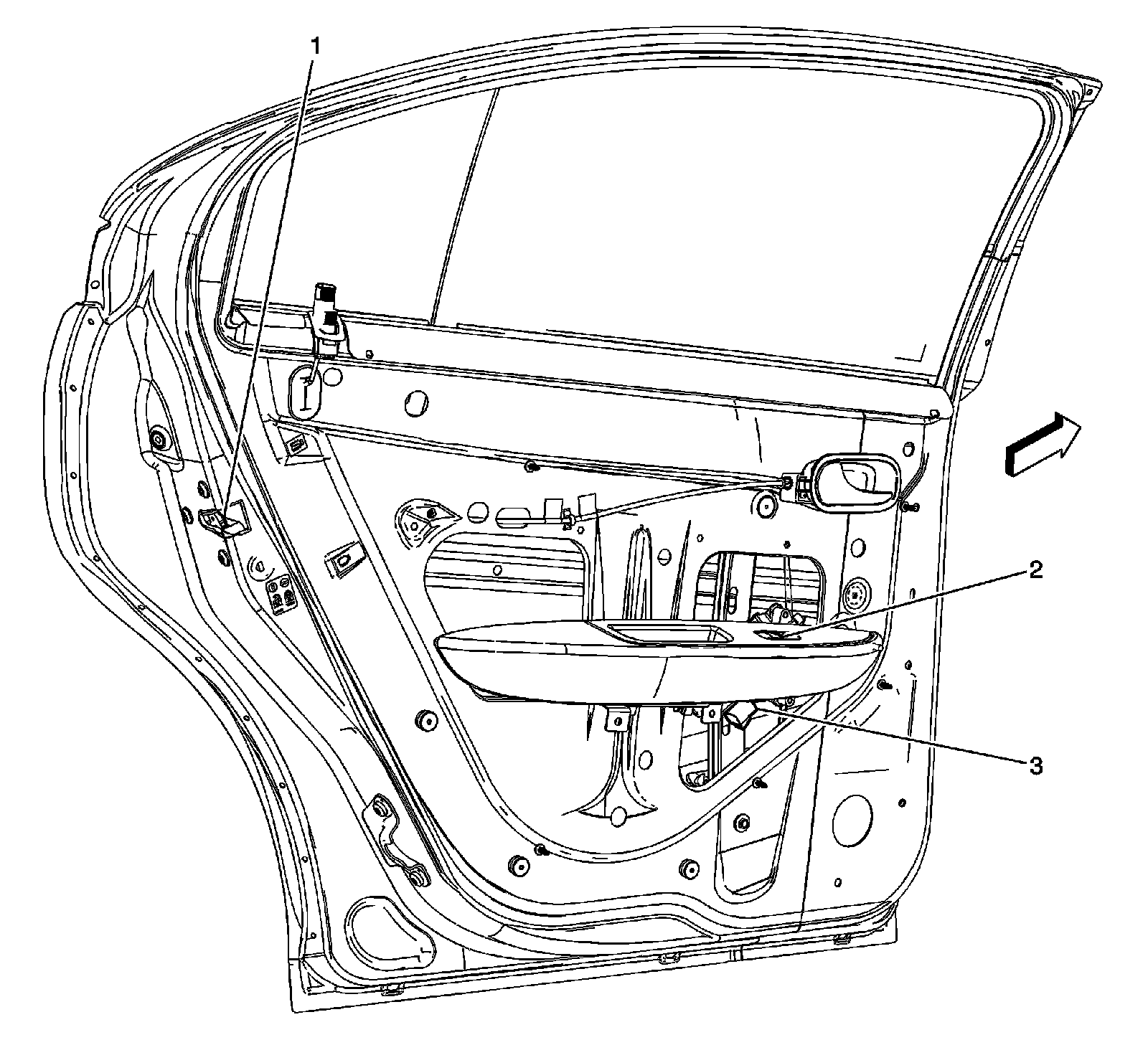 1
2
3