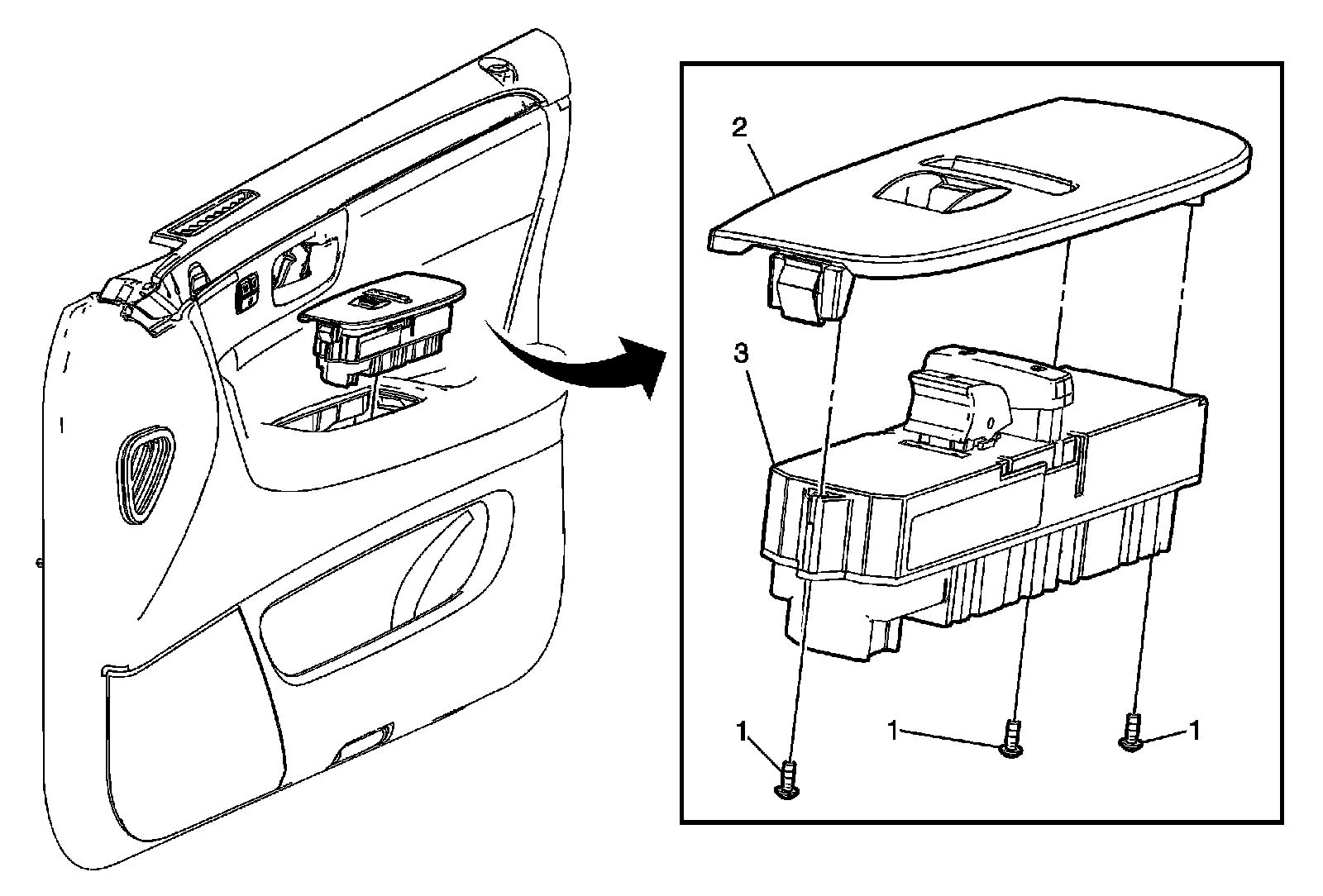 2
3
1
1
1