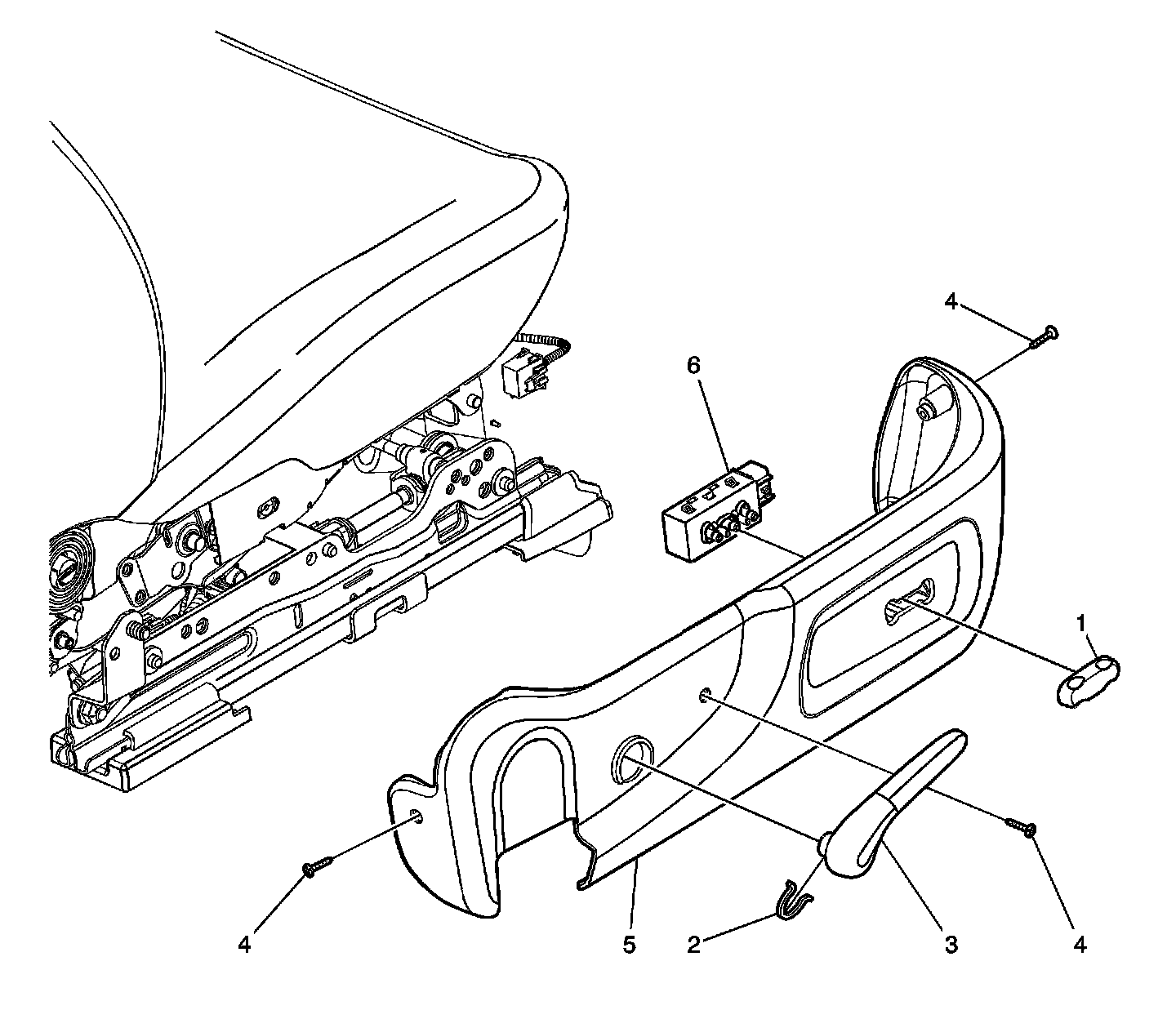 4
6
1
4
5
2
3
4