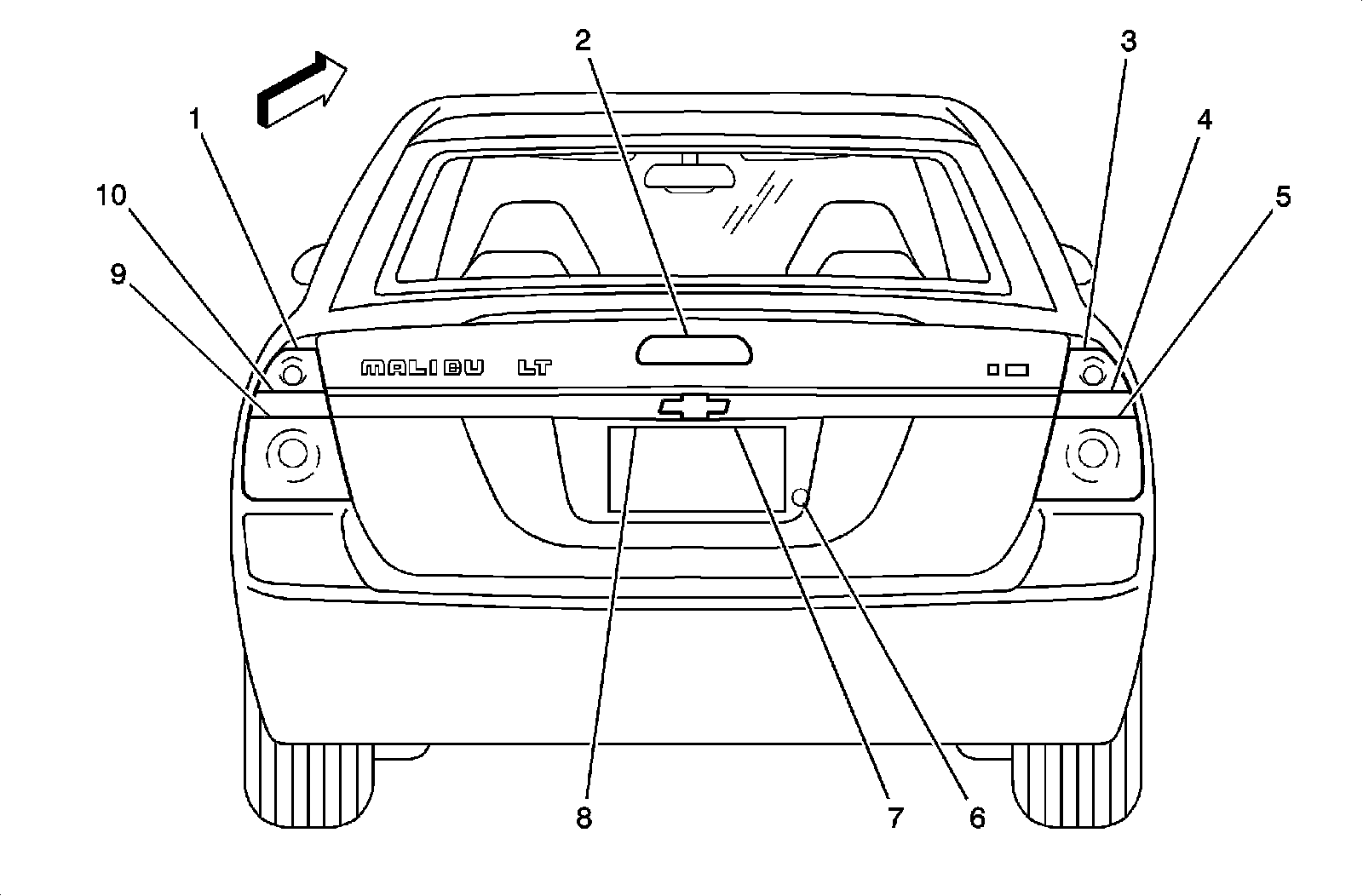 2
3
1
4
10
5
9
MALIBU LT
8
7
6