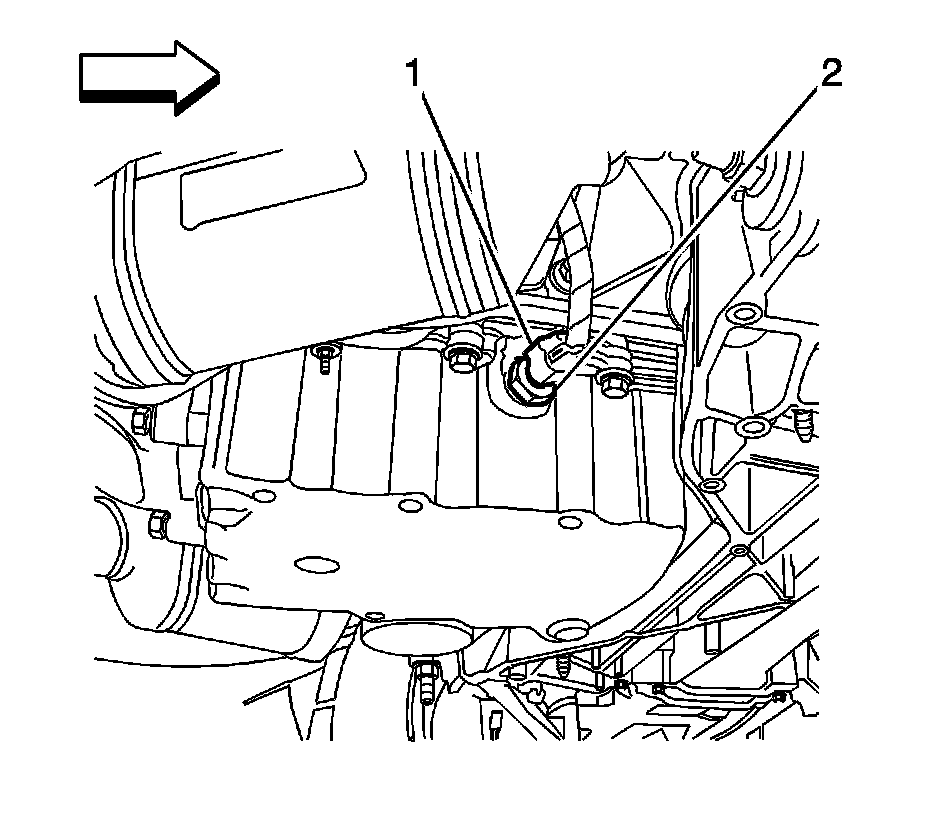 1
2