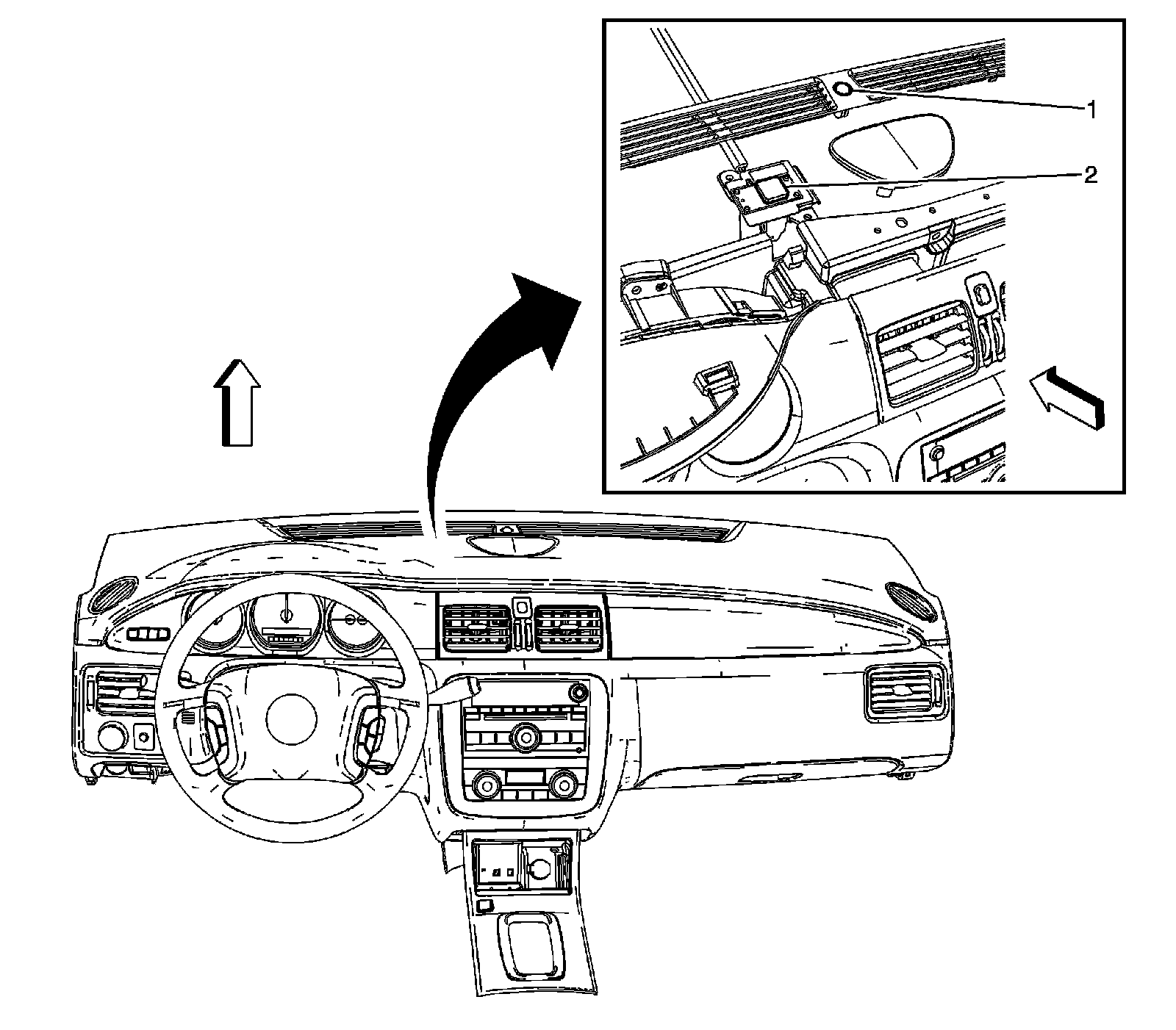 1
2