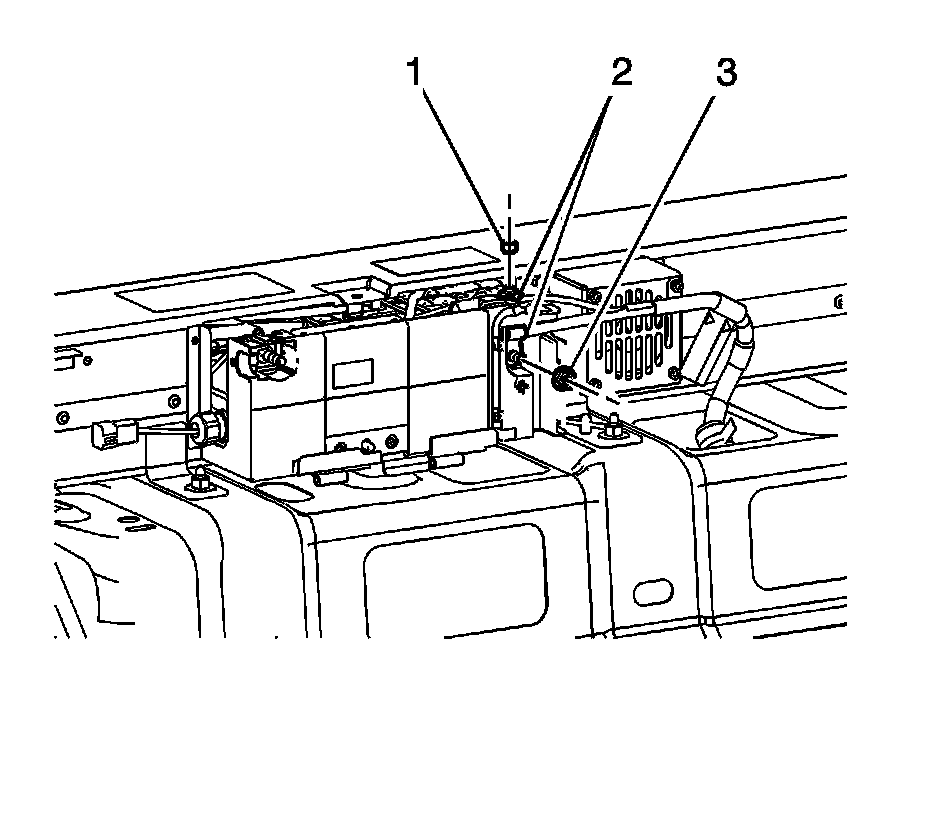 1 2 3