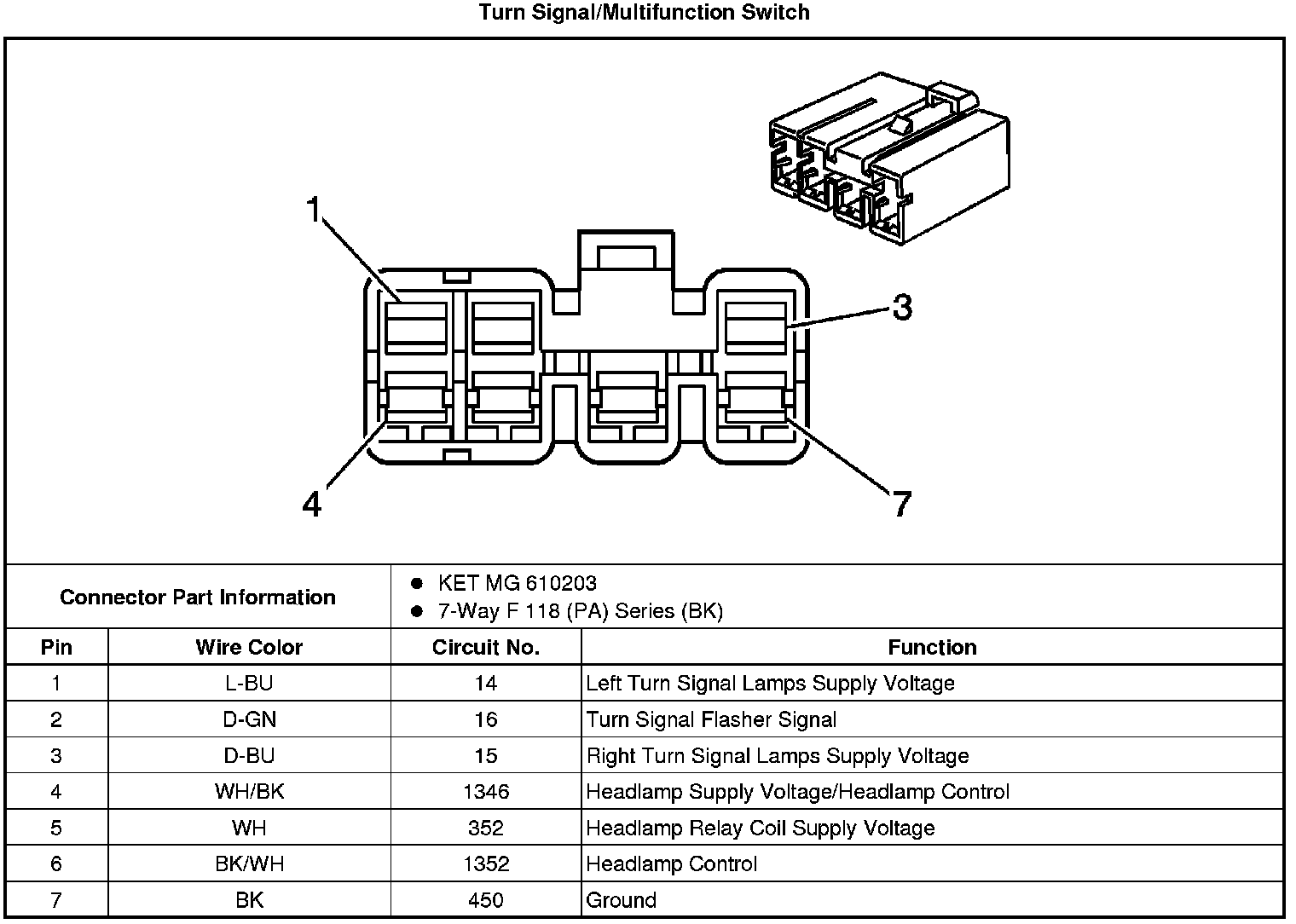 Turn Signal/Multifunction Switch

1

3

4

7

Connector Part Information

- KET MG 610203
- 7-Way F 118 (PA) Series (BK)

| Pin | Wire Color | Circuit No. | Function |
|---|---|---|---|
| 1 | L-BU | 14 | Left Turn Signal Lamps Supply Voltage |
| 2 | D-GN | 16 | Turn Signal Flasher Signal |
| 3 | D-BU | 15 | Right Turn Signal Lamps Supply Voltage |
| 4 | WH/BK | 1346 | Headlamp Supply Voltage/Headlamp Control |
| 5 | WH | 352 | Headlamp Relay Coil Supply Voltage |
| 6 | BK/WH | 1352 | Headlamp Control |
| 7 | BK | 450 | Ground |