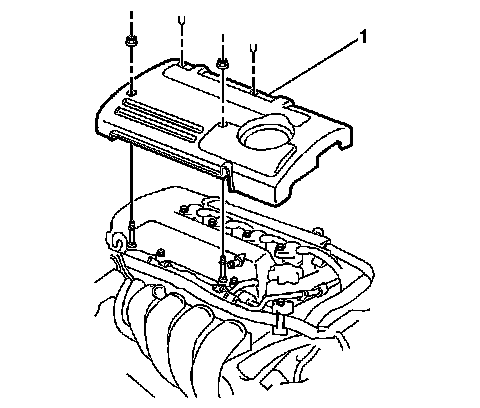 1