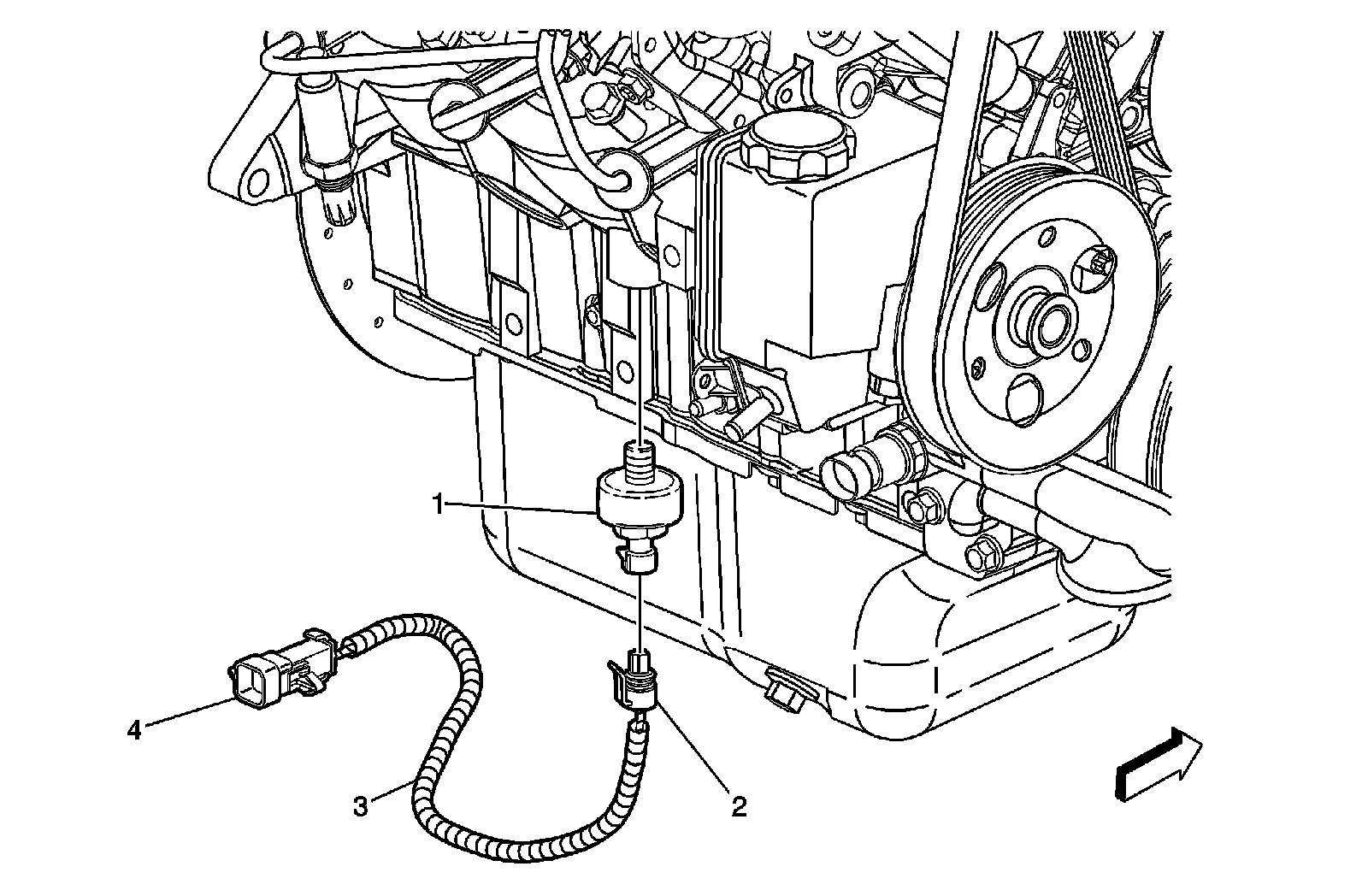 1
4
3
2