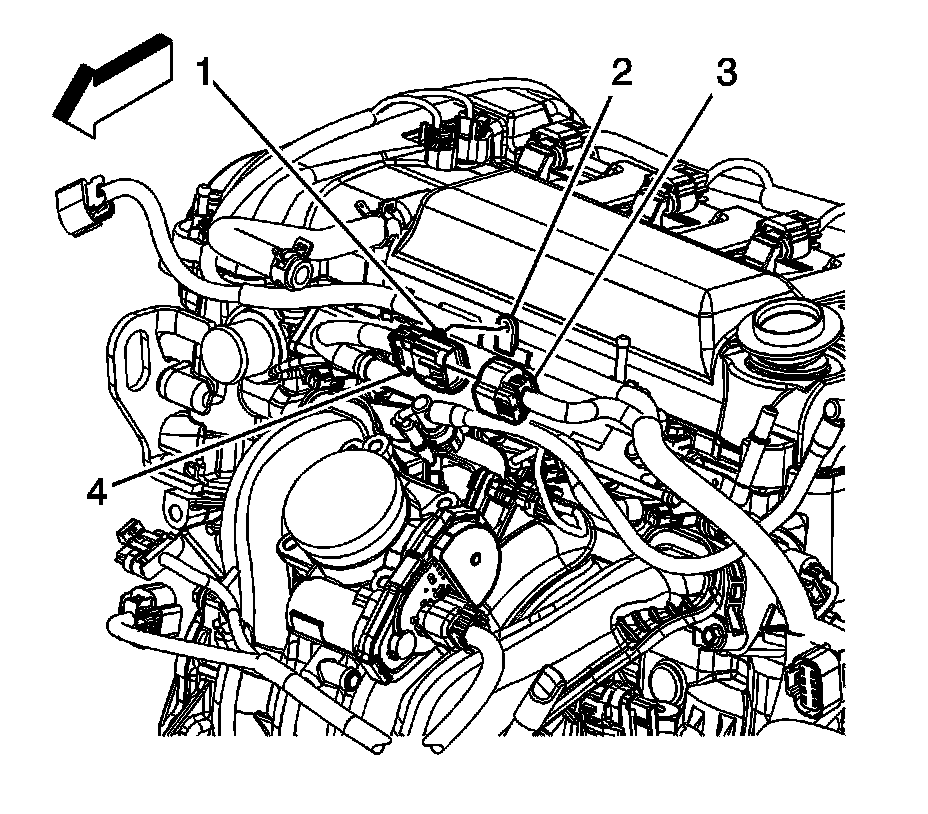 1
2
3
4