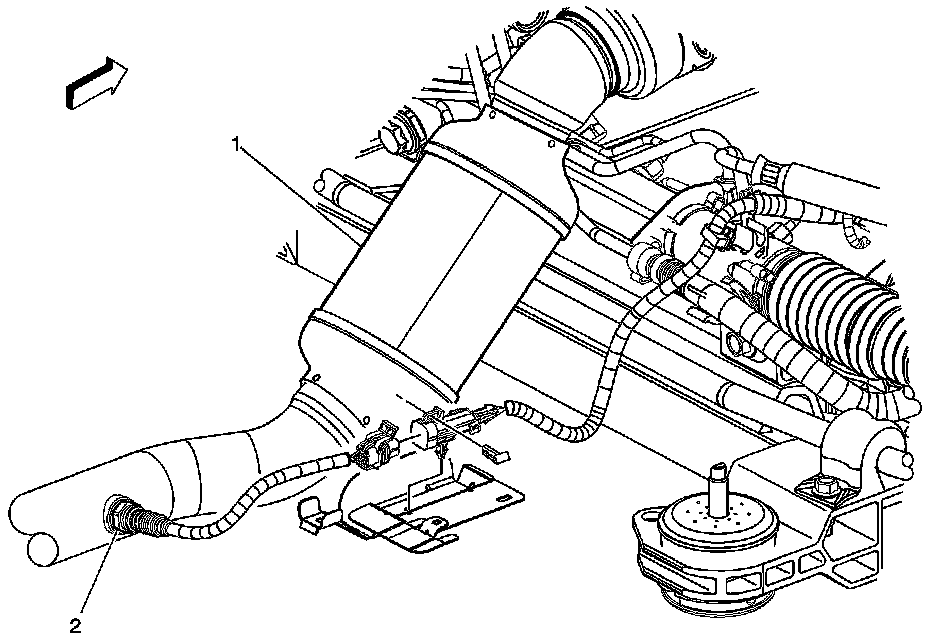 1

2