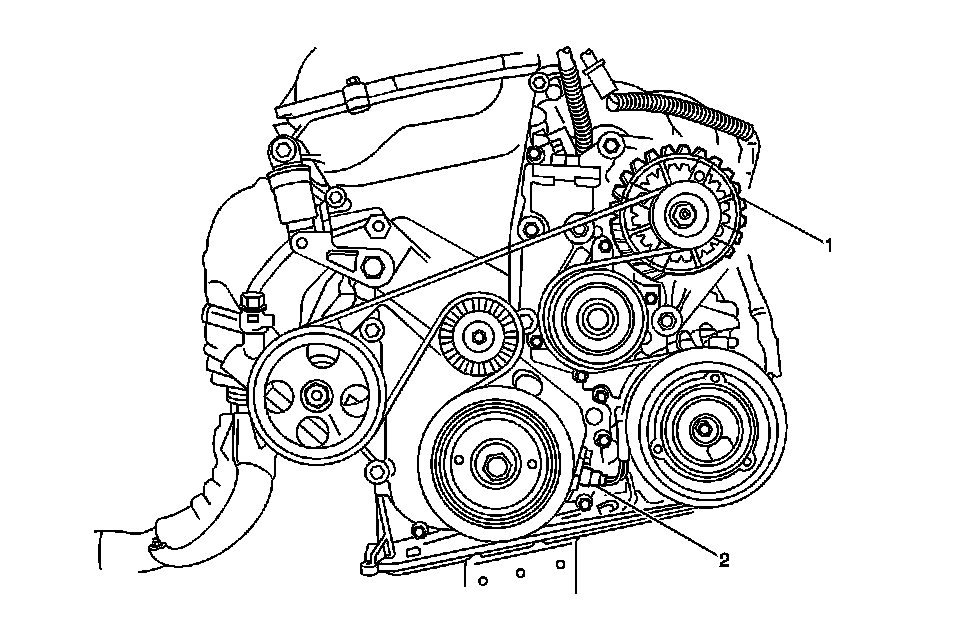 1

2